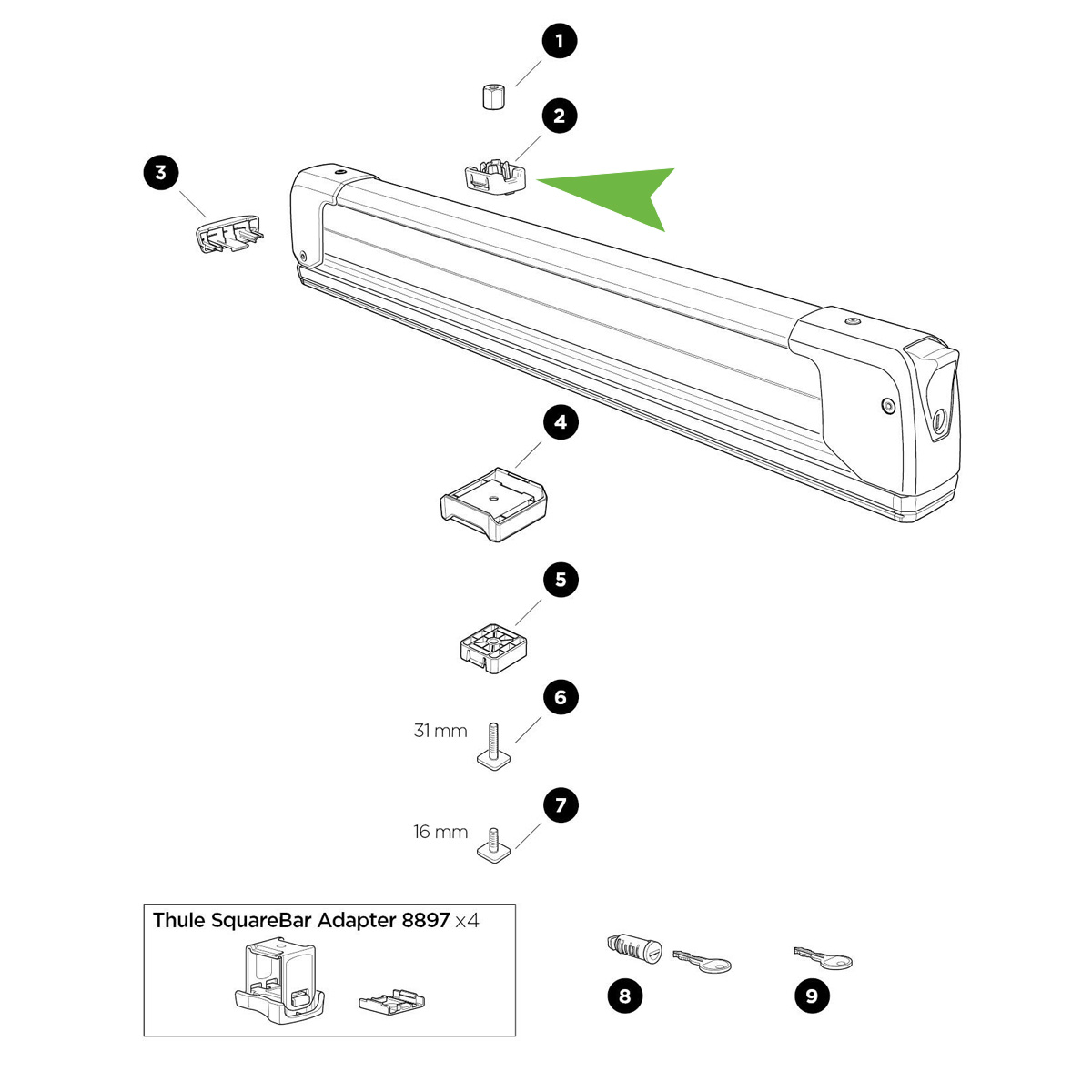 1

2

3

4

5

6

31 mm

7

16 mm

Thule SquareBar Adapter 8897 x4

8

9