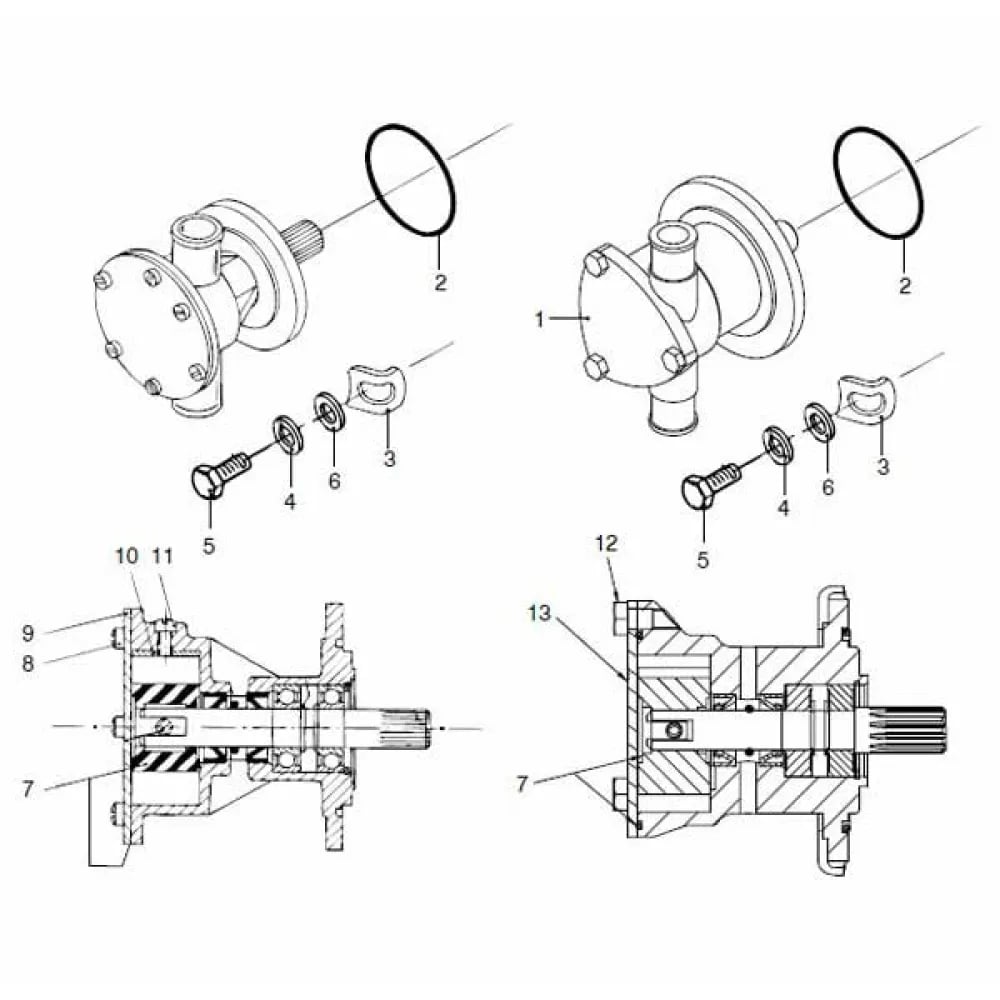 2
3
4
6
5
1
2
3
4
6
5
10
11
9
8
7
12
13
7