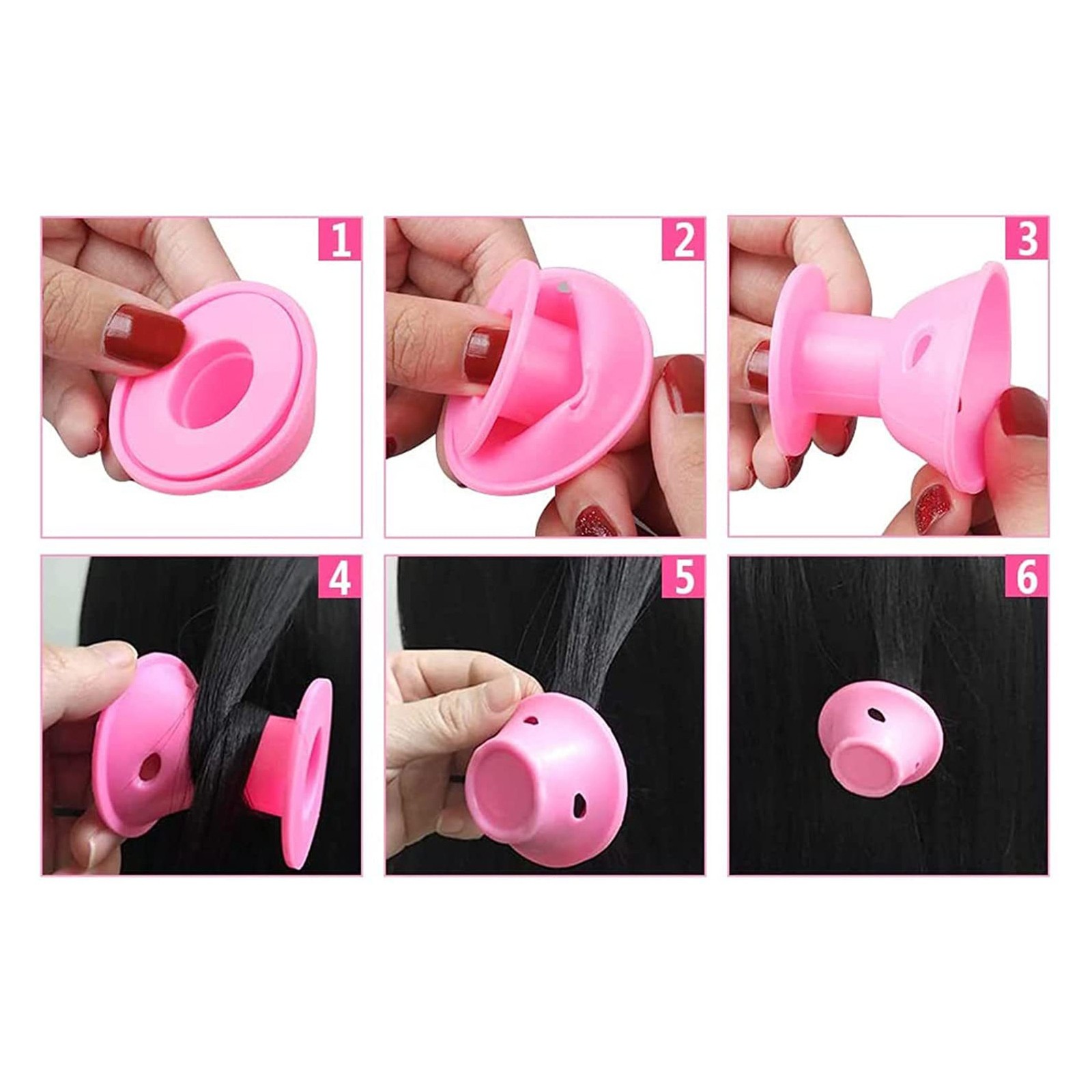 1

2

3

4

5

6