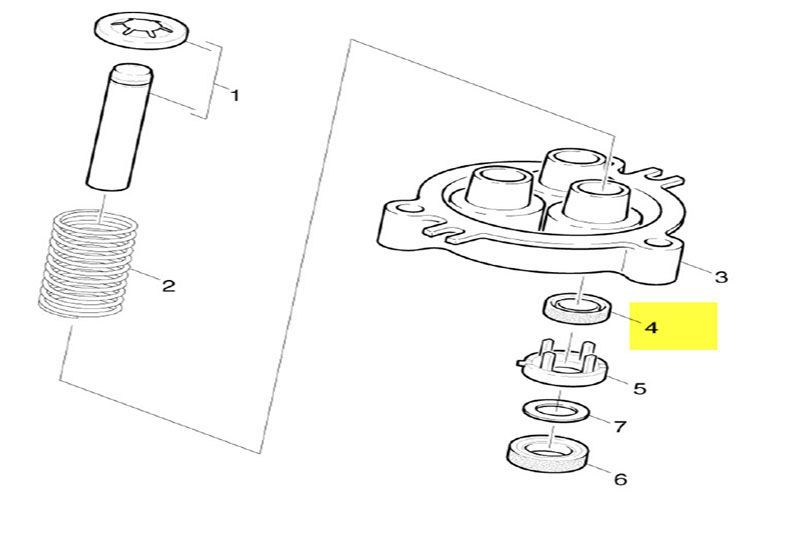 1
2
3
4
5
7
6