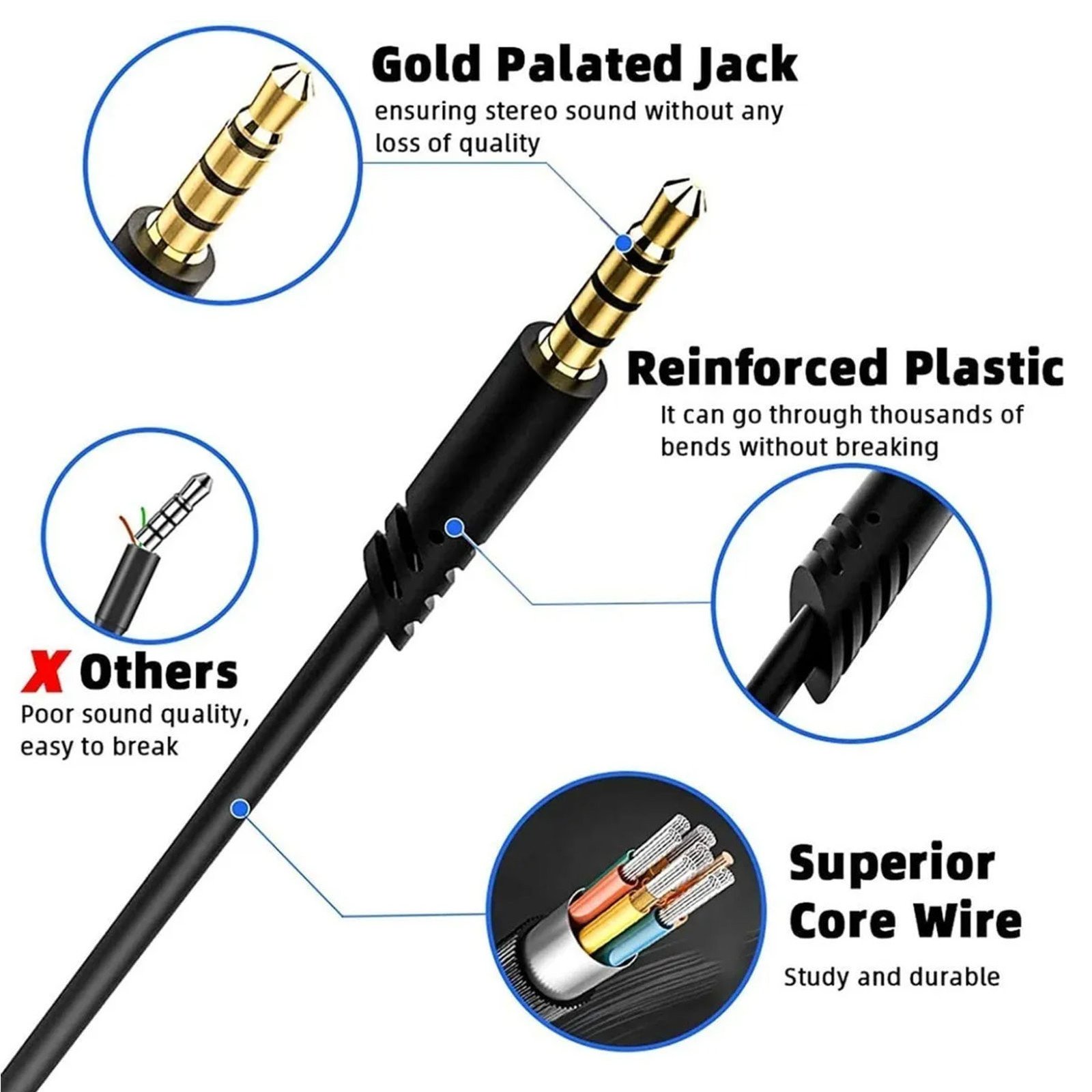 Gold Palated Jack
ensuring stereo sound without any loss of quality

Reinforced Plastic
It can go through thousands of bends without breaking

X Others
Poor sound quality, easy to break

Superior Core Wire
Study and durable