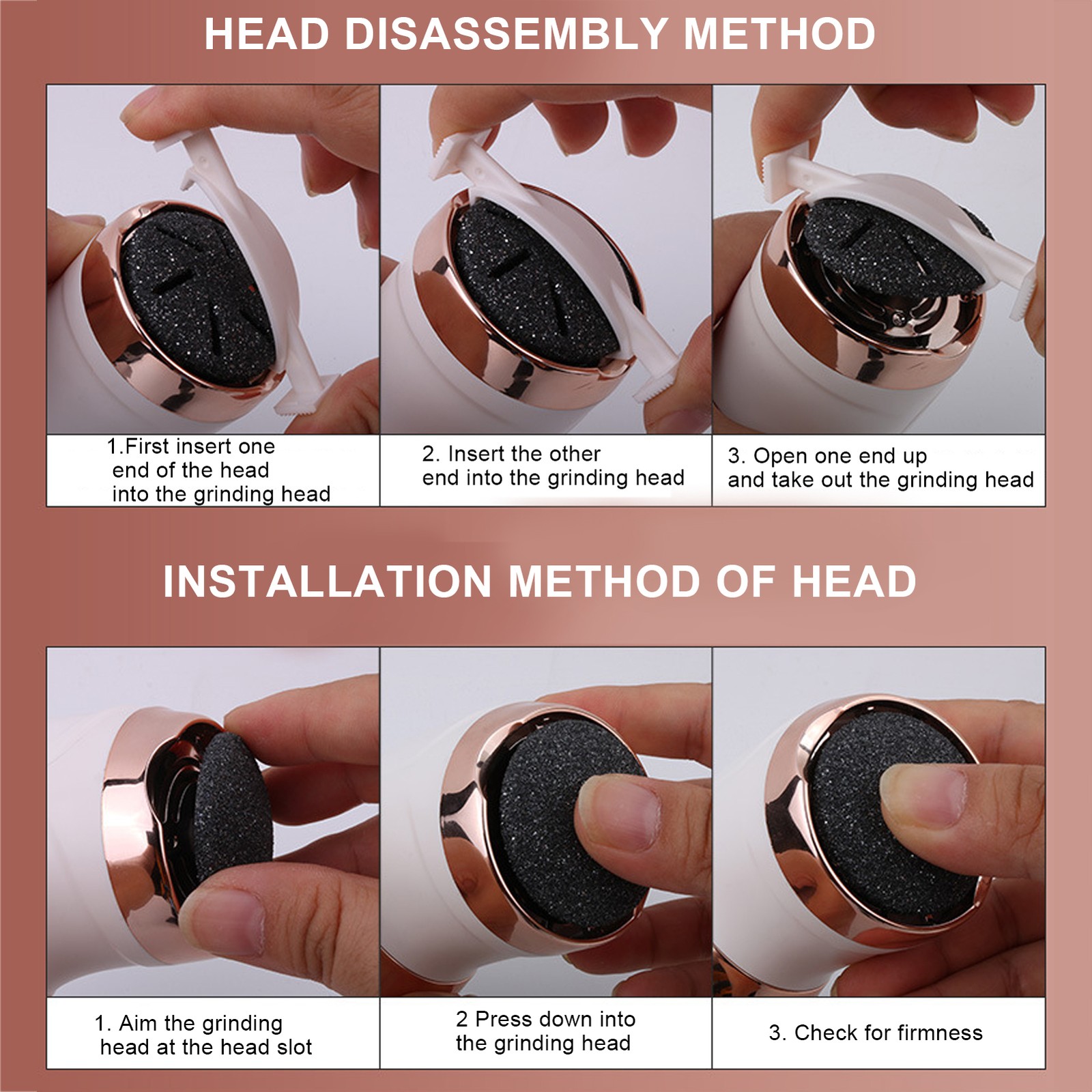 HEAD DISASSEMBLY METHOD

1.First insert one end of the head into the grinding head

2. Insert the other end into the grinding head

3. Open one end up and take out the grinding head

INSTALLATION METHOD OF HEAD

1. Aim the grinding head at the head slot

2 Press down into the grinding head

3. Check for firmness