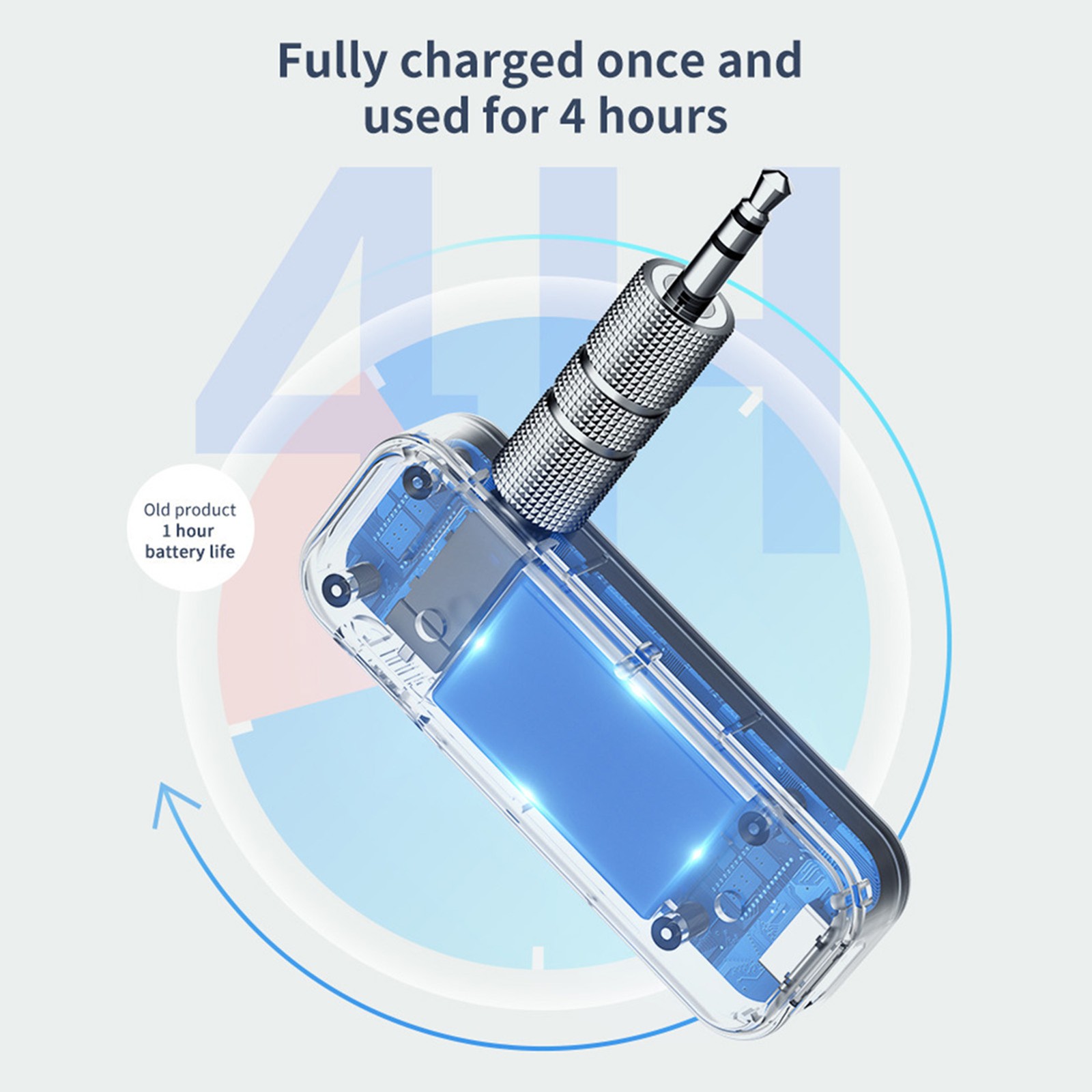 Fully charged once and used for 4 hours

4H

Old product
1 hour
battery life