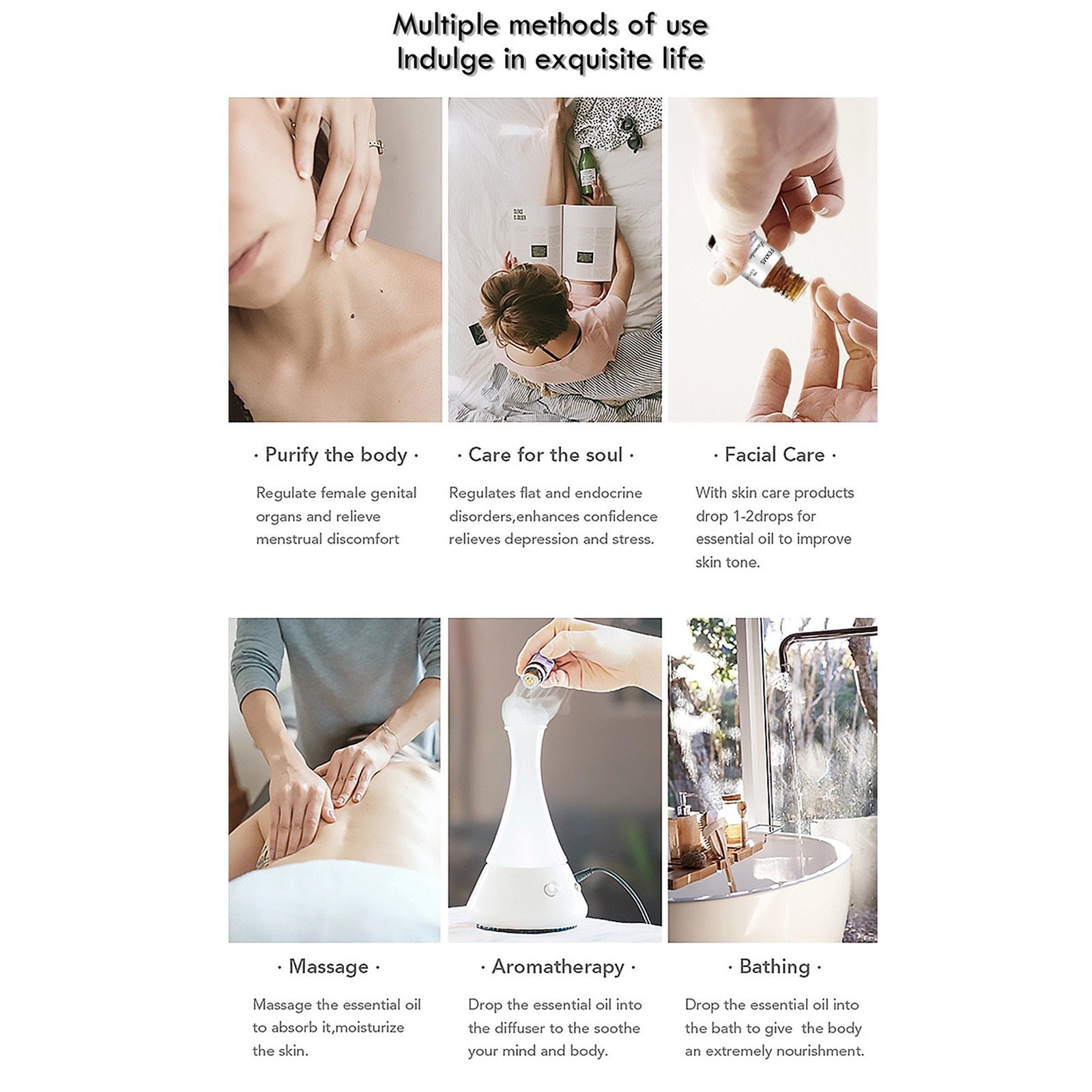 Multiple methods of use
Indulge in exquisite life

· Purify the body ·

Regulate female genital organs and relieve menstrual discomfort

· Care for the soul ·

Regulates flat and endocrine disorders,enhances confidence relieves depression and stress.

· Facial Care ·

With skin care products drop 1-2drops for essential oil to improve skin tone.

· Massage ·

Massage the essential oil to absorb it,moisturize the skin.

· Aromatherapy ·

Drop the essential oil into the diffuser to the soothe your mind and body.

· Bathing ·

Drop the essential oil into the bath to give the body an extremely nourishment.