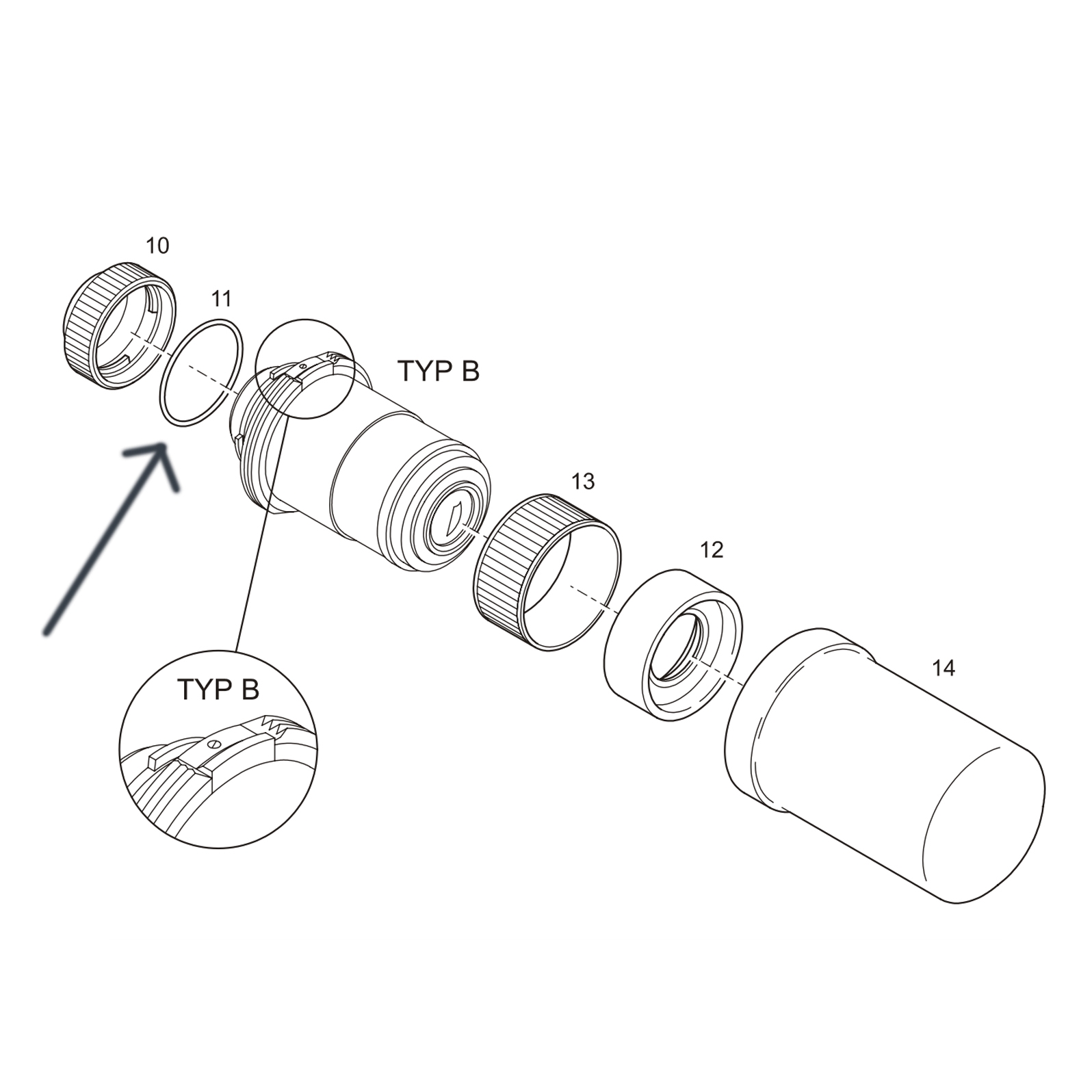 10
11
TYP B
13
12
14
TYP B