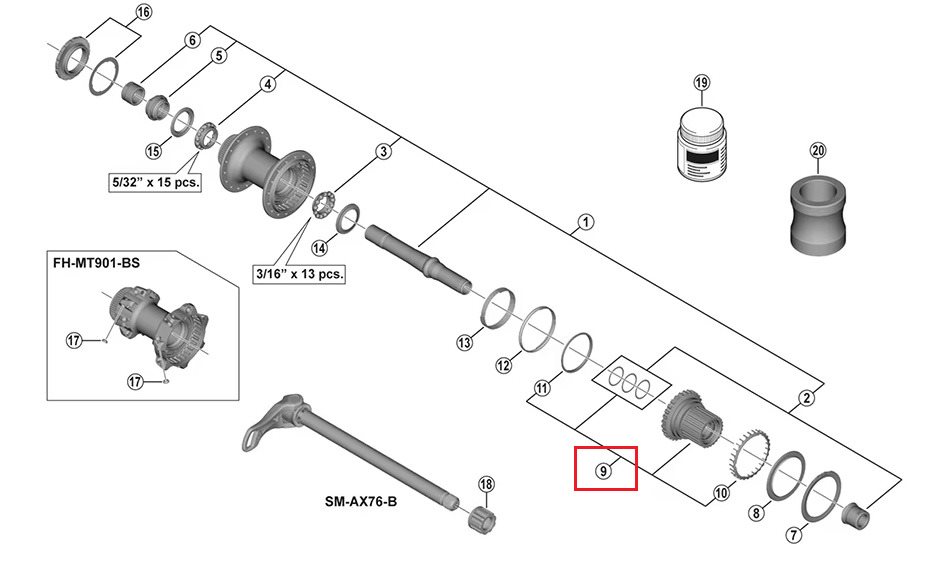 16
6
5
4
15
5/32" x 15 pcs.
3
14
3/16" x 13 pcs.
1
19
20
FH-MT901-BS
17
17
13
12
11
2
9
10
8
7
18
SM-AX76-B