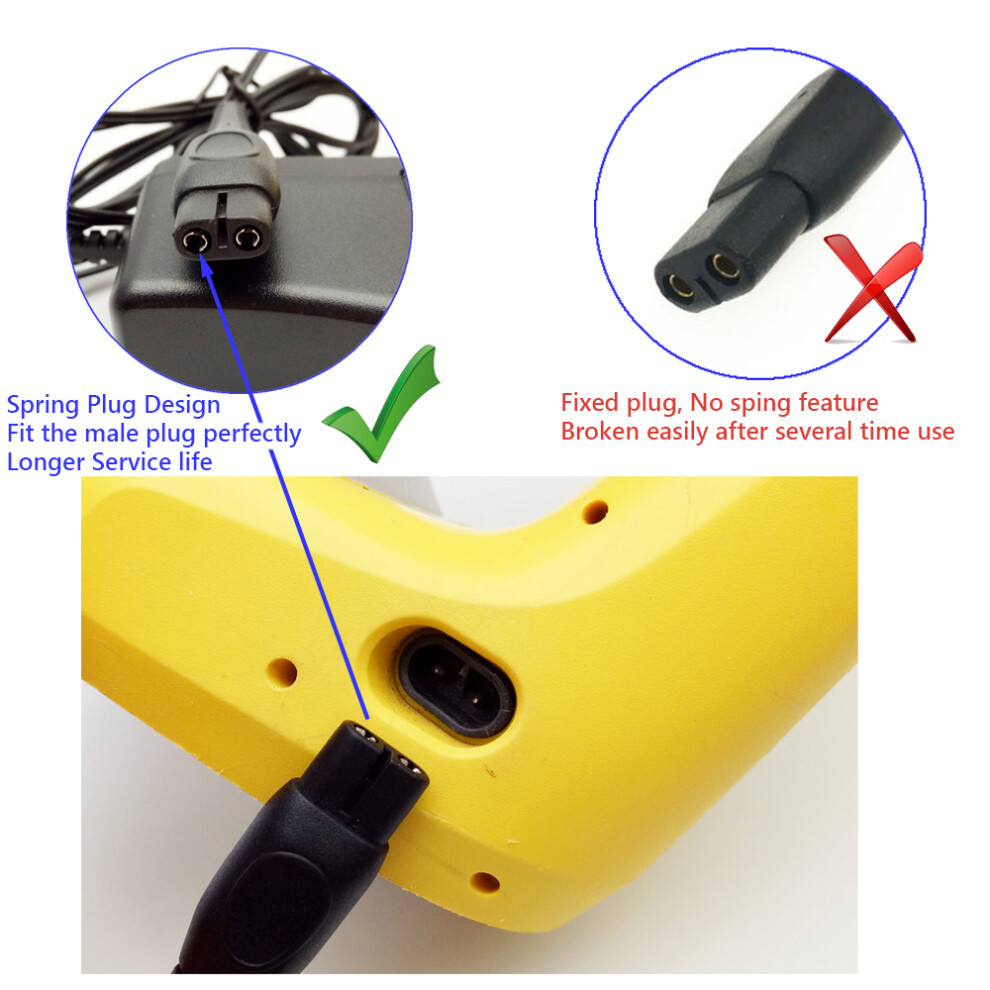 Spring Plug Design
Fit the male plug perfectly
Longer Service life

Fixed plug, No sping feature
Broken easily after several time use