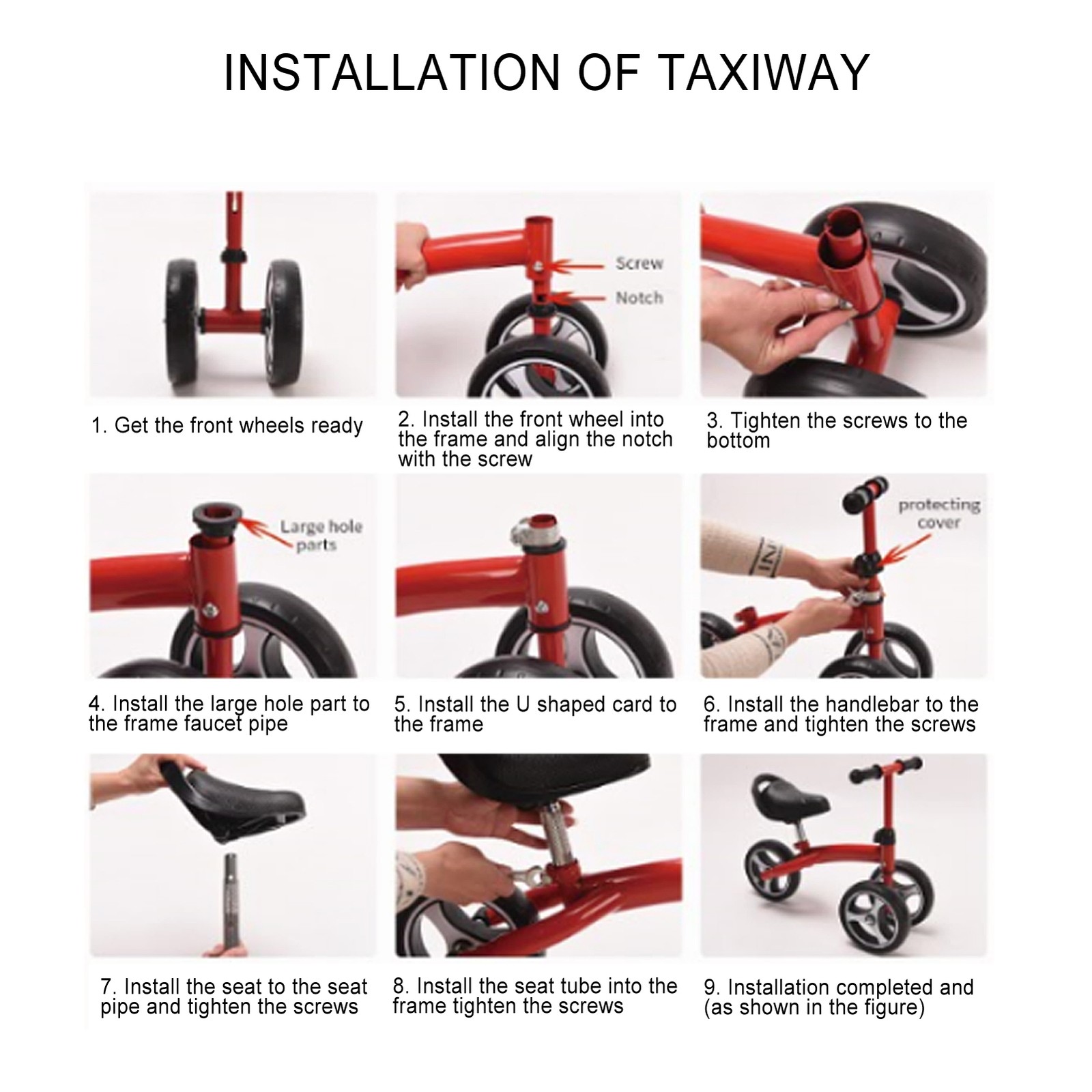 INSTALLATION OF TAXIWAY

1. Get the front wheels ready

Screw
Notch

2. Install the front wheel into the frame and align the notch with the screw

3. Tighten the screws to the bottom

Large hole parts

4. Install the large hole part to the frame faucet pipe

5. Install the U shaped card to the frame

protecting cover

6. Install the handlebar to the frame and tighten the screws

7. Install the seat to the seat pipe and tighten the screws

8. Install the seat tube into the frame tighten the screws

9. Installation completed and (as shown in the figure)