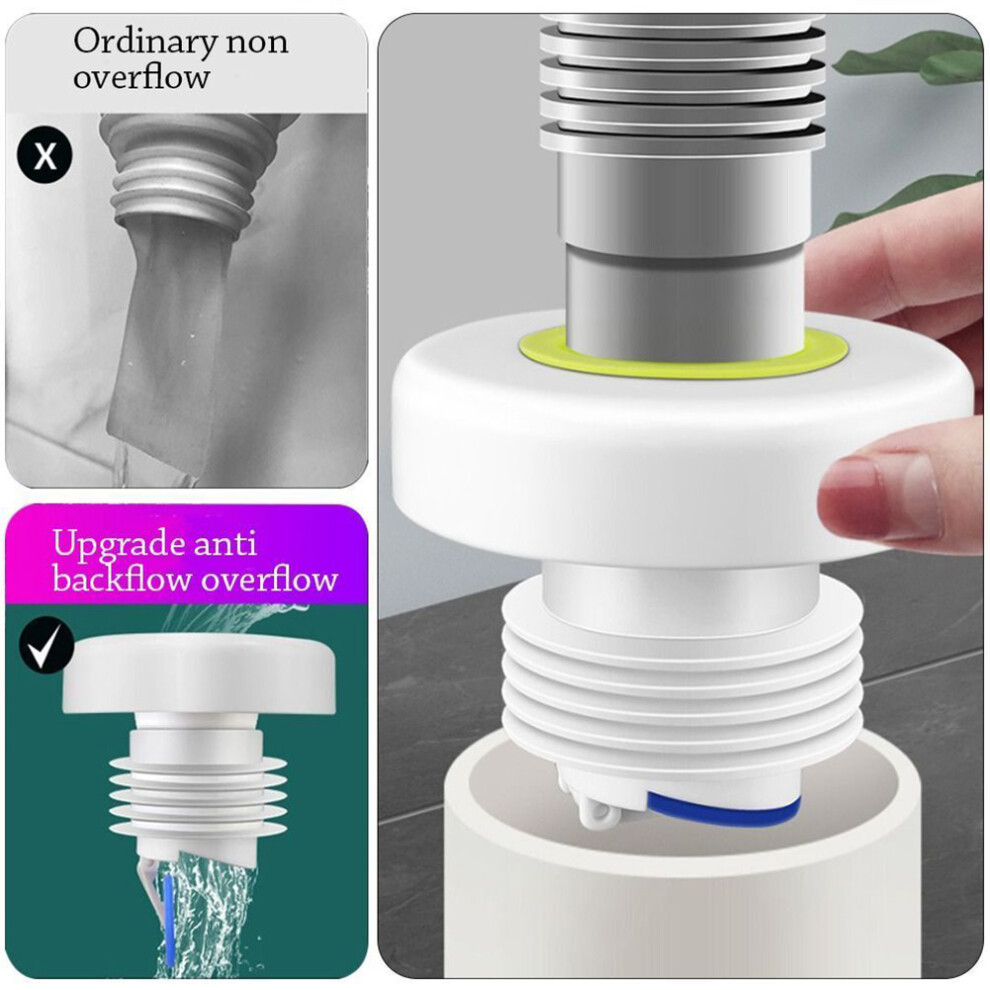 Ordinary non overflow

X

Upgrade anti backflow overflow

✓