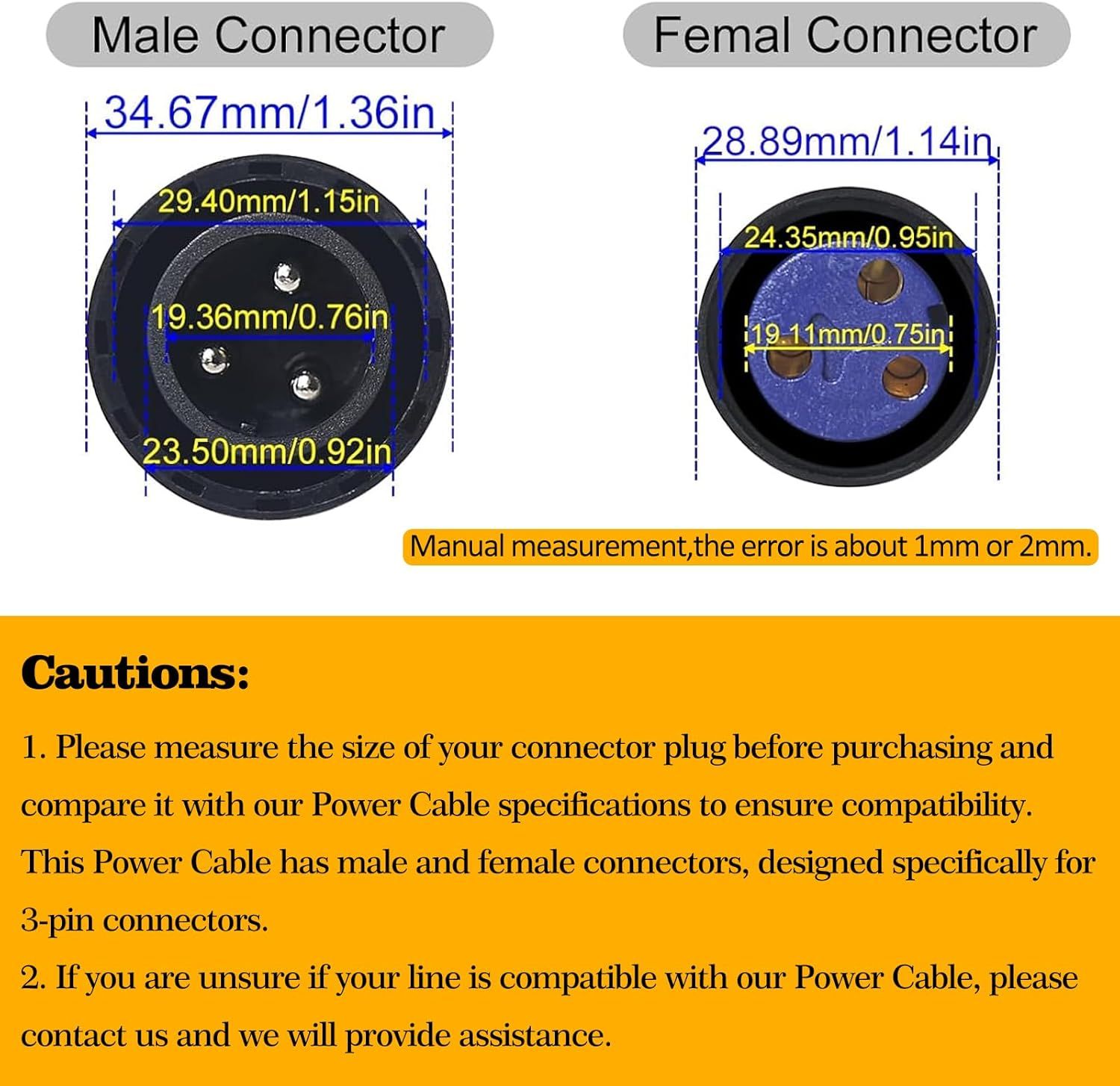 Male Connector

34.67mm/1.36in

29.40mm/1.15in

19.36mm/0.76in

23.50mm/0.92in

Femal Connector

28.89mm/1.14in

24.35mm/0.95in

19.11mm/0.75in

Manual measurement,the error is about 1mm or 2mm.

Cautions:

1. Please measure the size of your connector plug before purchasing and compare it with our Power Cable specifications to ensure compatibility. This Power Cable has male and female connectors, designed specifically for 3-pin connectors.

2. If you are unsure if your line is compatible with our Power Cable, please contact us and we will provide assistance.