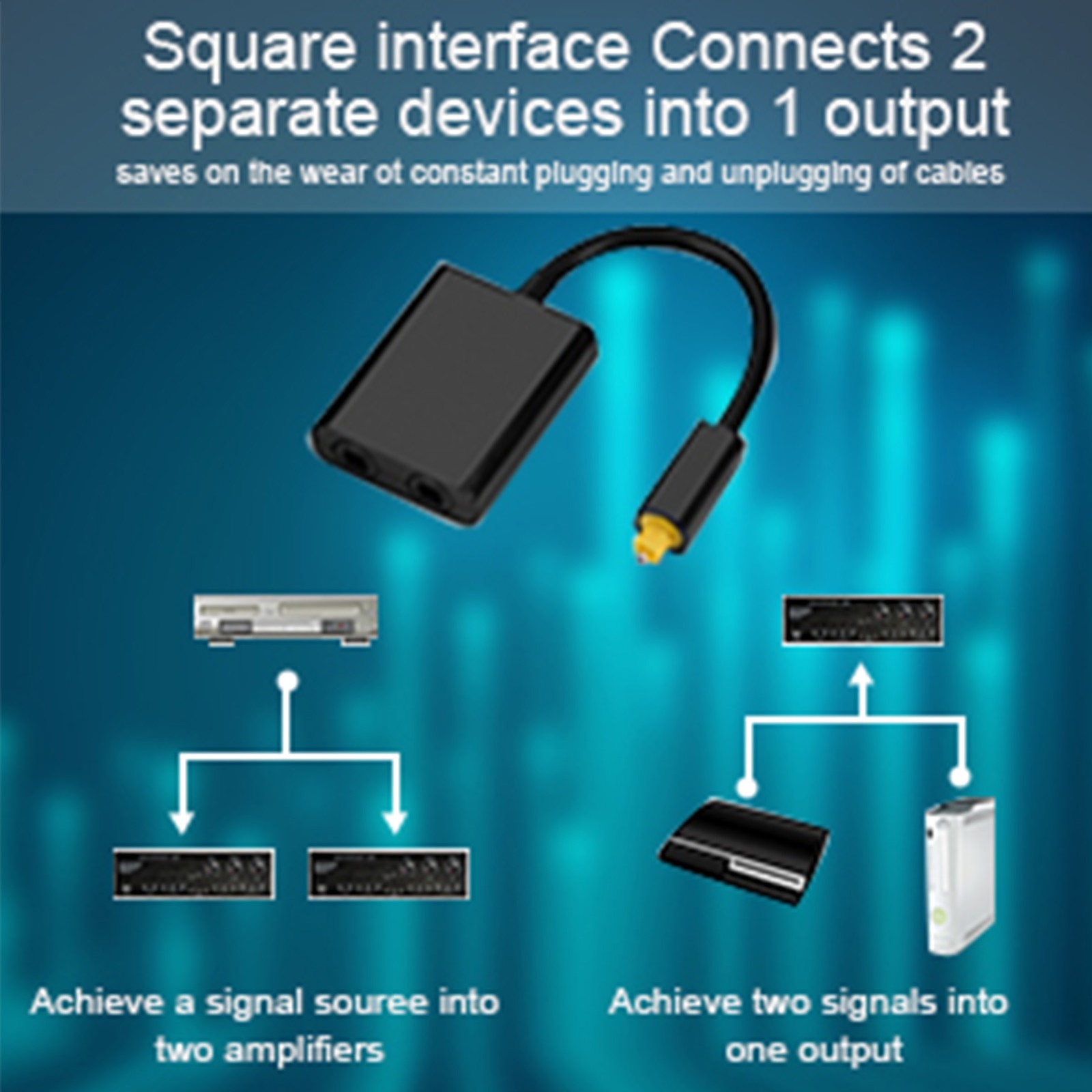 Square interface Connects 2 separate devices into 1 output

saves on the wear ot constant plugging and unplugging of cables

Achieve a signal souree into two amplifiers

Achieve two signals into one output