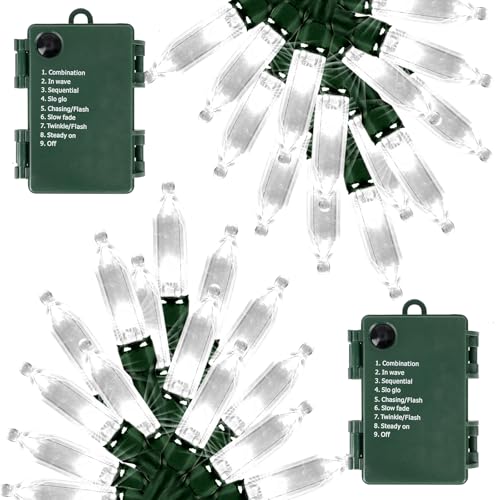 1. Combination
2. In wave
3. Sequential
4. Slo glo
5. Chasing/Flash
6. Slow fade
7. Twinkle/Flash
8. Steady on
9. Off

1. Combination
2. In wave
3. Sequential
4. Slo glo
5. Chasing/Flash
6. Slow fade
7. Twinkle/Flash
8. Steady on
9. Off