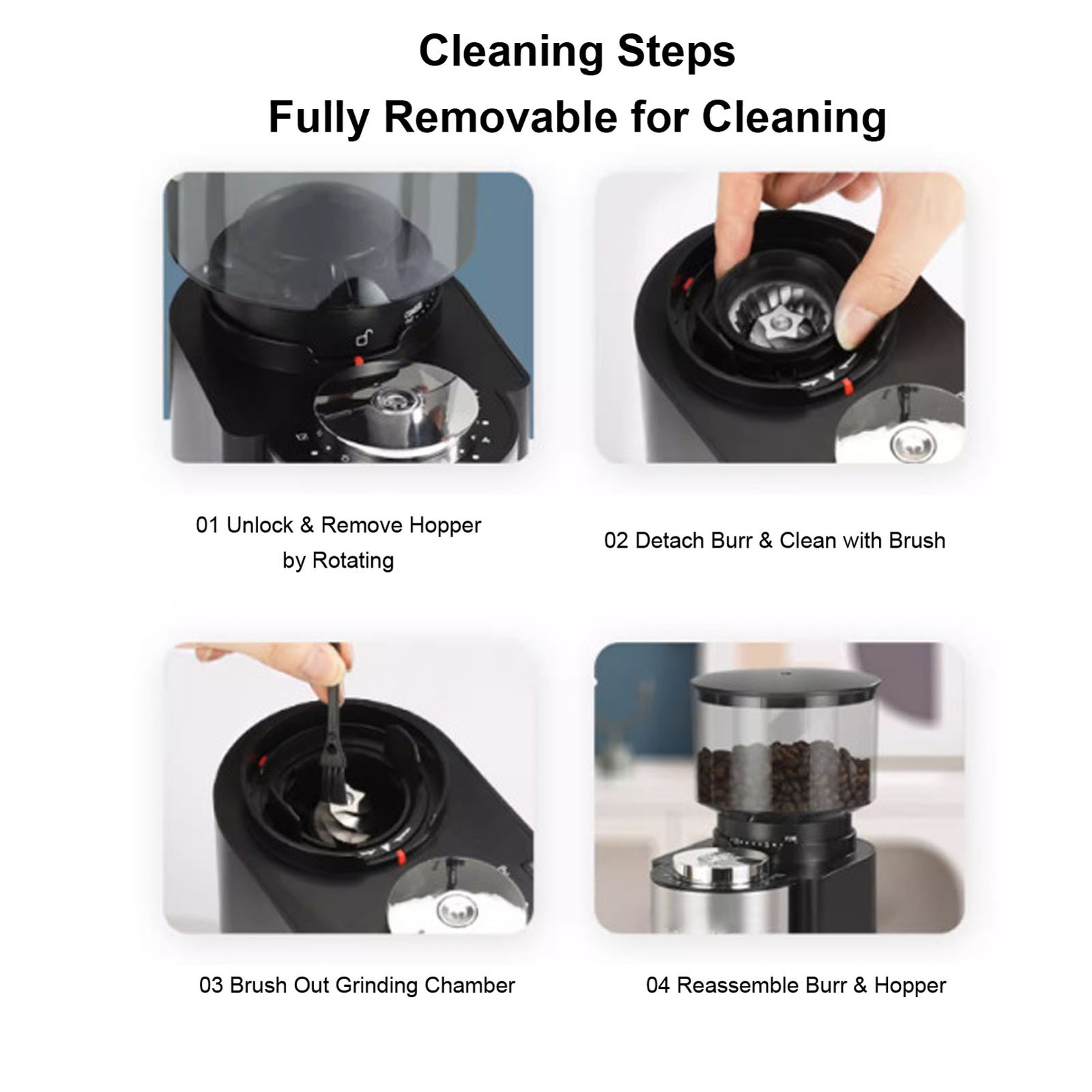 Cleaning Steps
Fully Removable for Cleaning

01 Unlock & Remove Hopper by Rotating

02 Detach Burr & Clean with Brush

03 Brush Out Grinding Chamber

04 Reassemble Burr & Hopper