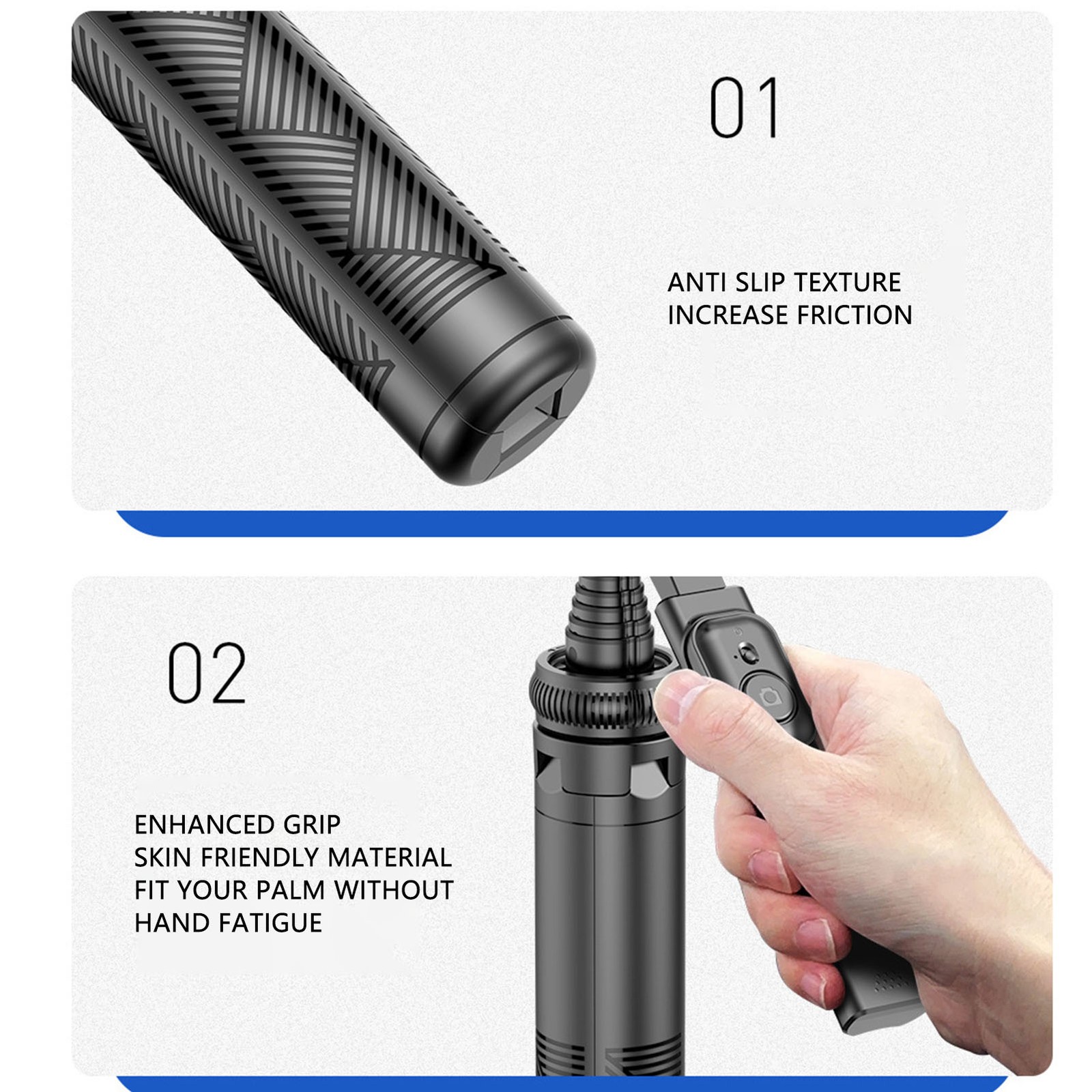 01

ANTI SLIP TEXTURE
INCREASE FRICTION

02

ENHANCED GRIP
SKIN FRIENDLY MATERIAL
FIT YOUR PALM WITHOUT
HAND FATIGUE