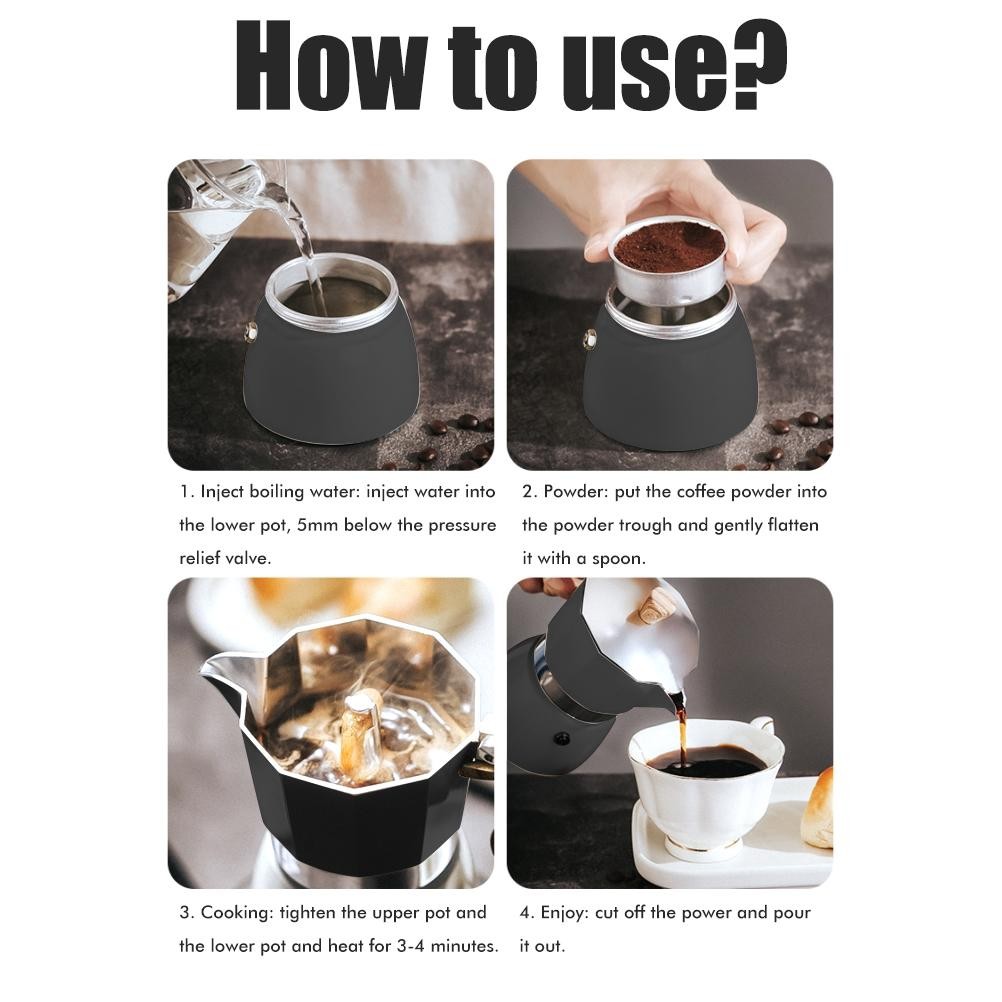 How to use?

1. Inject boiling water: inject water into the lower pot, 5mm below the pressure relief valve.

2. Powder: put the coffee powder into the powder trough and gently flatten it with a spoon.

3. Cooking: tighten the upper pot and the lower pot and heat for 3-4 minutes.

4. Enjoy: cut off the power and pour it out.