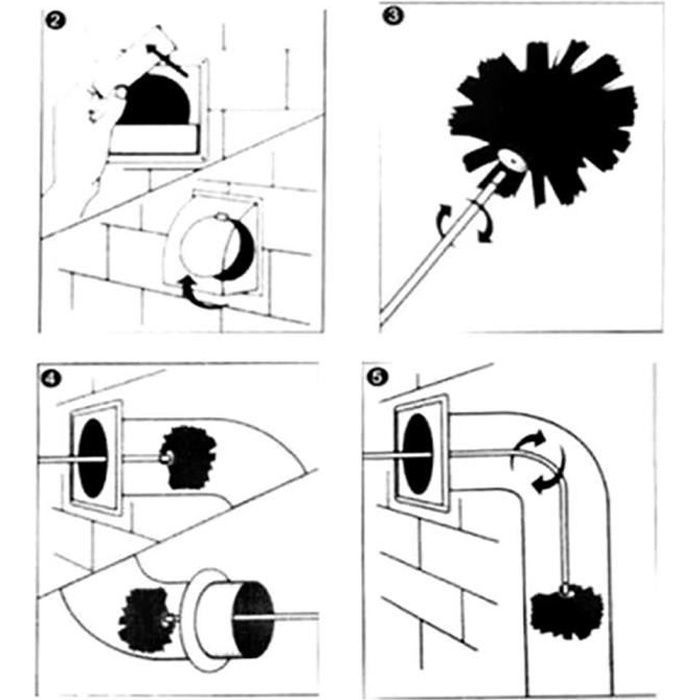 2

3

4

5