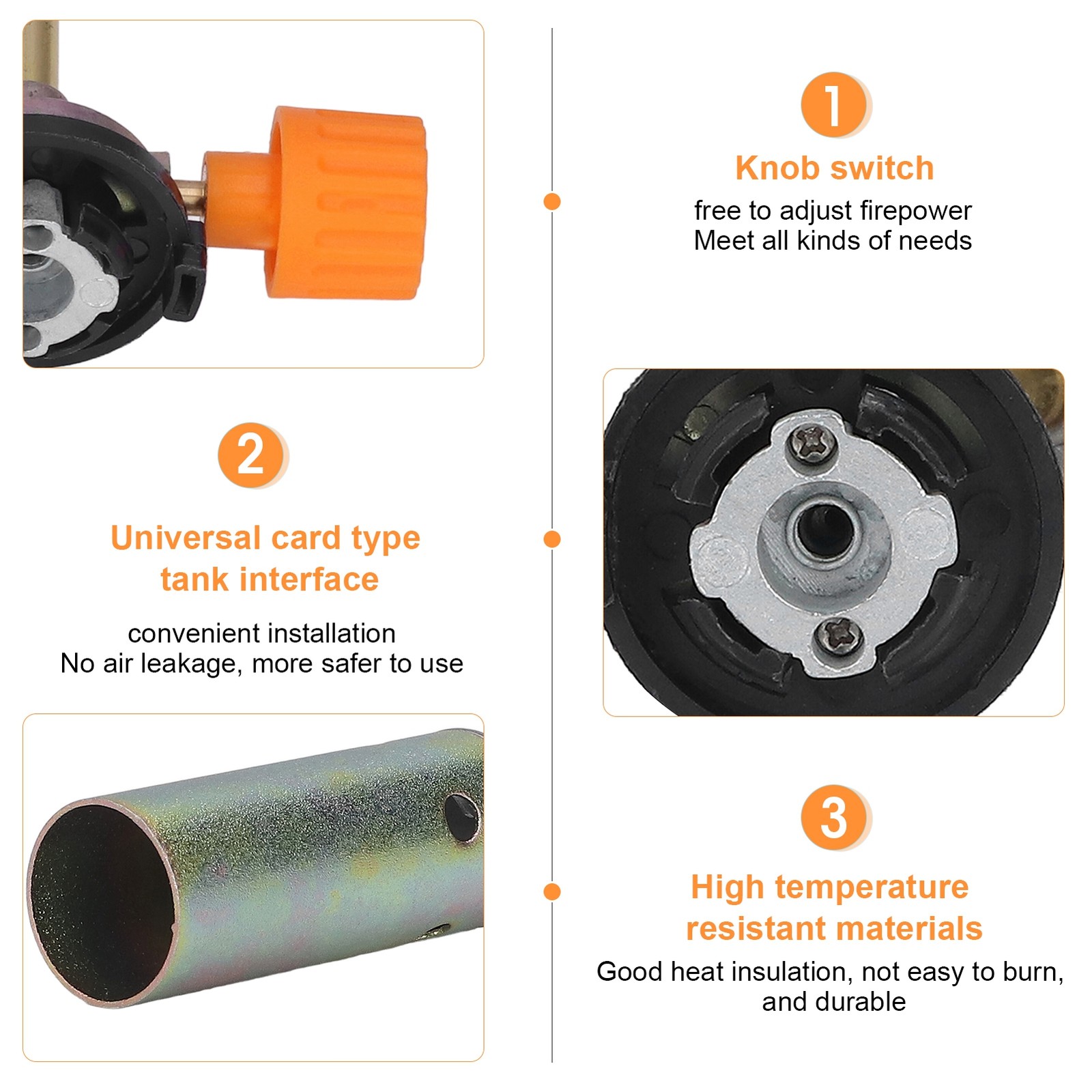 1
Knob switch
free to adjust firepower
Meet all kinds of needs

2
Universal card type tank interface
convenient installation
No air leakage, more safer to use

3
High temperature resistant materials
Good heat insulation, not easy to burn, and durable