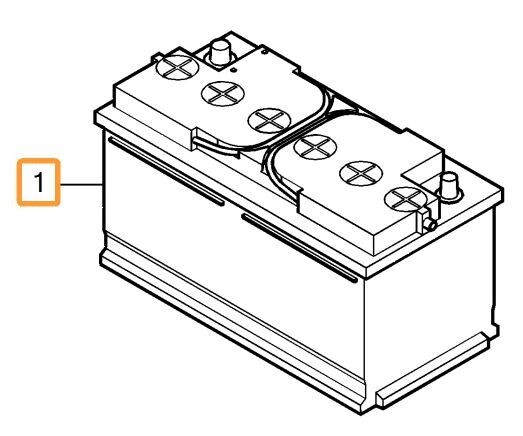 1