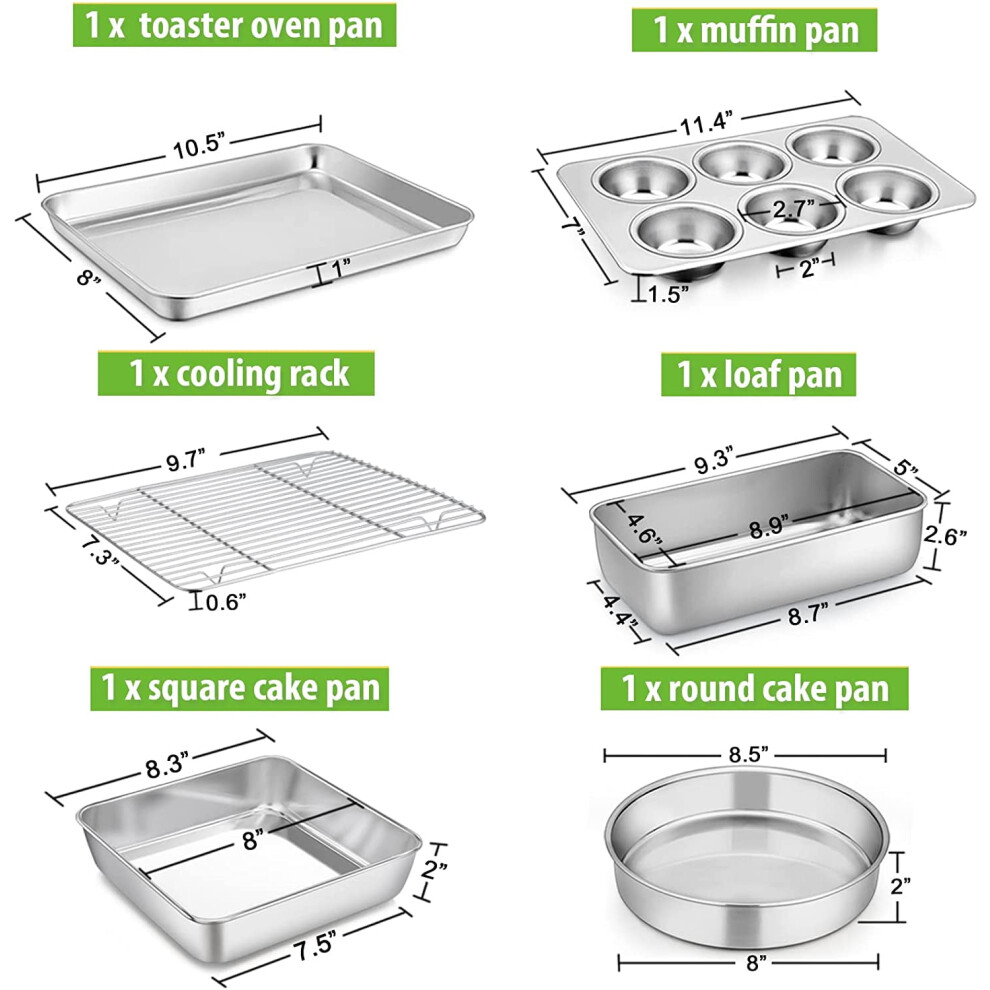 1 x toaster oven pan

10.5”
8”
1”

1 x muffin pan

11.4”
7”
2.7”
2”
1.5”

1 x cooling rack

9.7”
7.3”
0.6”

1 x loaf pan

9.3”
5”
4.6”
8.9”
2.6”
4.4”
8.7”

1 x square cake pan

8.3”
8”
2”
7.5”

1 x round cake pan

8.5”
2”
8”