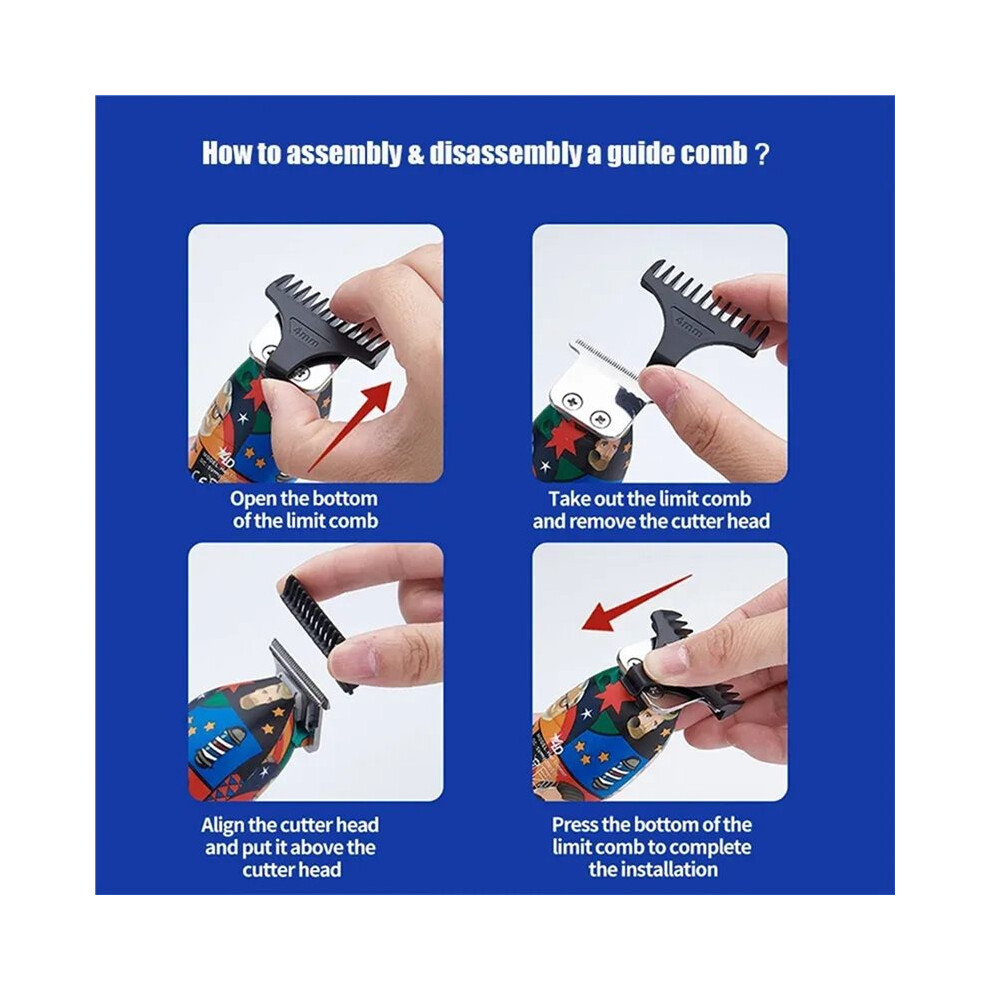 How to assembly & disassembly a guide comb ?

4mm

Open the bottom of the limit comb

4mm

Take out the limit comb and remove the cutter head

Align the cutter head and put it above the cutter head

Press the bottom of the limit comb to complete the installation