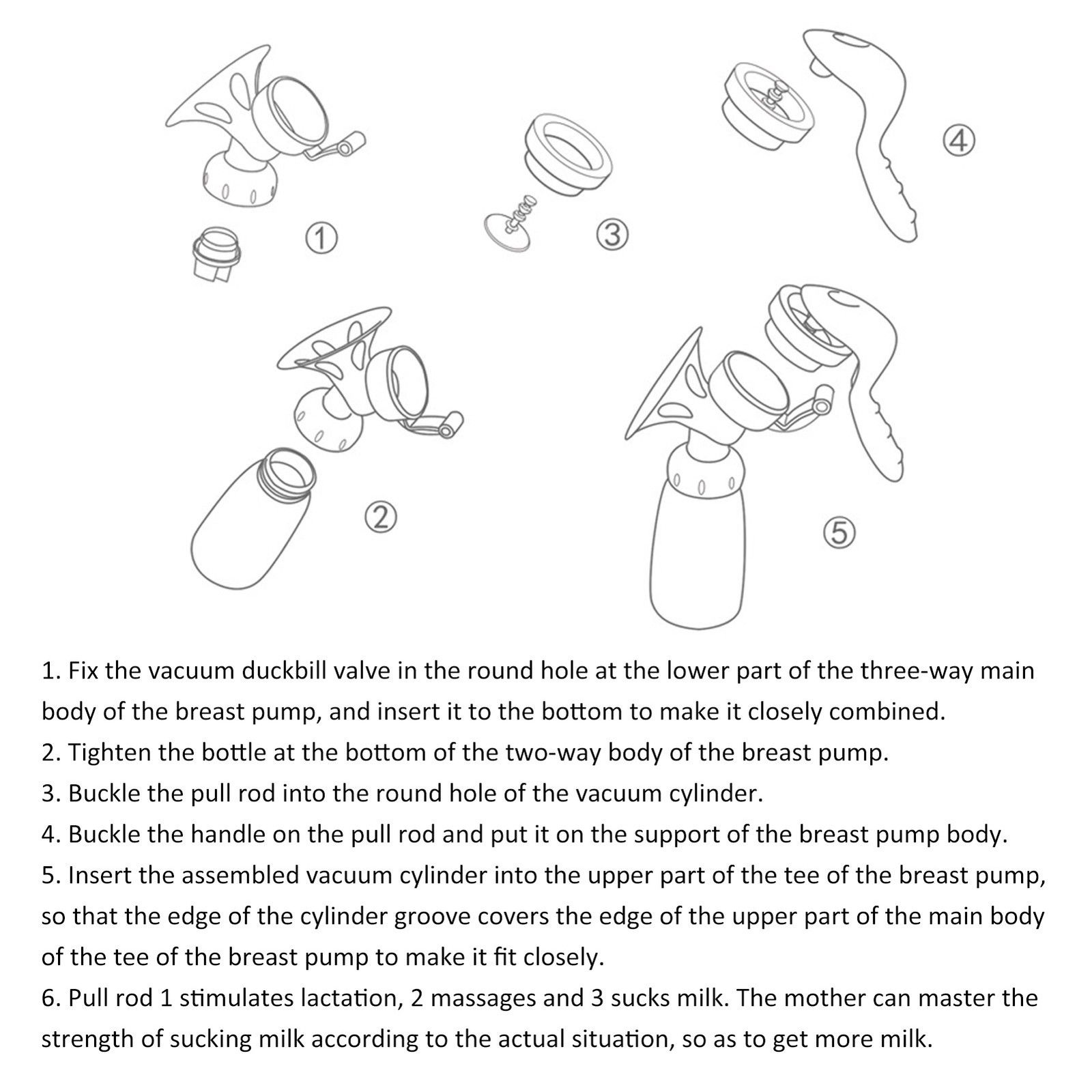 ①

③

④

②

⑤

1. Fix the vacuum duckbill valve in the round hole at the lower part of the three-way main body of the breast pump, and insert it to the bottom to make it closely combined.
2. Tighten the bottle at the bottom of the two-way body of the breast pump.
3. Buckle the pull rod into the round hole of the vacuum cylinder.
4. Buckle the handle on the pull rod and put it on the support of the breast pump body.
5. Insert the assembled vacuum cylinder into the upper part of the tee of the breast pump, so that the edge of the cylinder groove covers the edge of the upper part of the main body of the tee of the breast pump to make it fit closely.
6. Pull rod 1 stimulates lactation, 2 massages and 3 sucks milk. The mother can master the strength of sucking milk according to the actual situation, so as to get more milk.