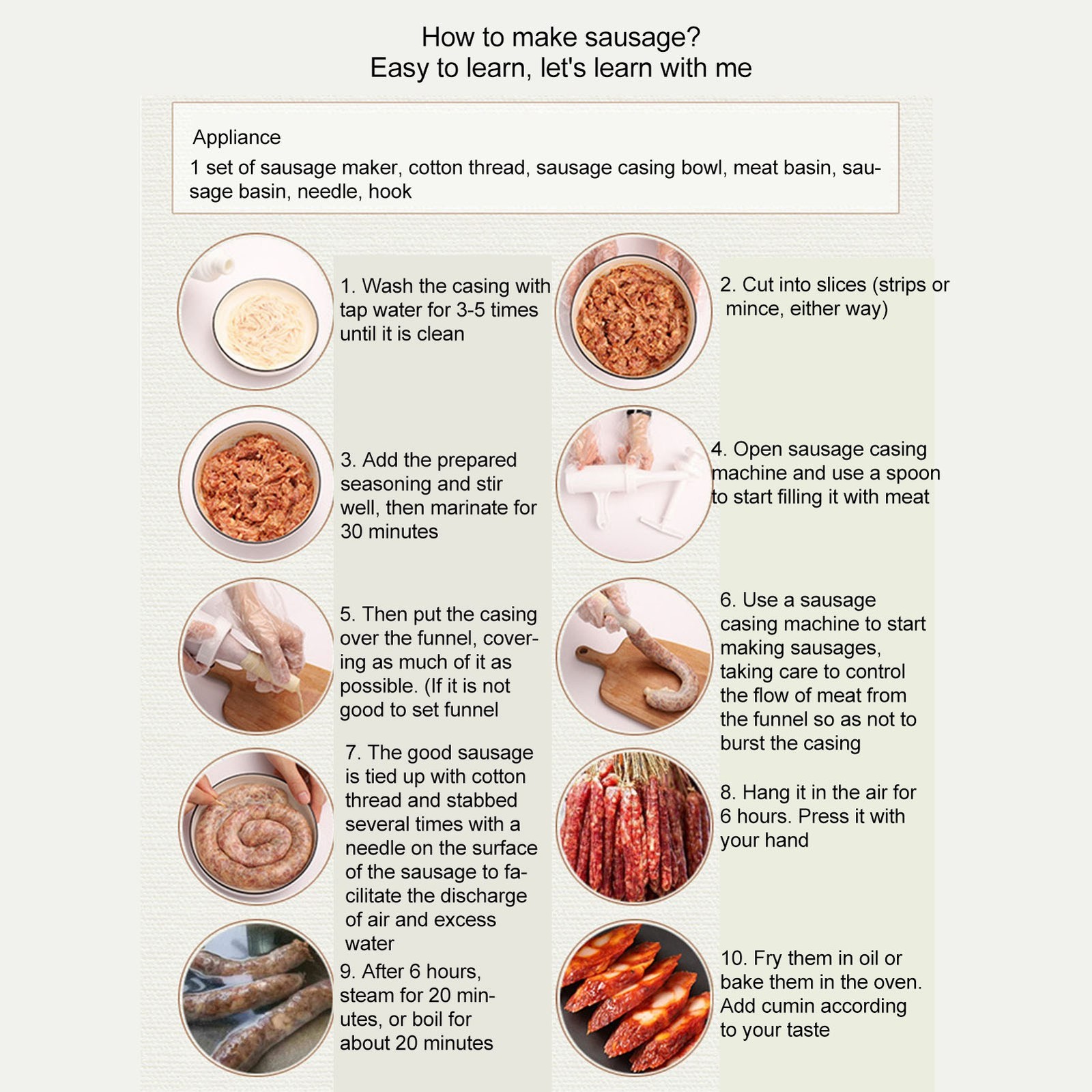 How to make sausage?
Easy to learn, let's learn with me

Appliance
1 set of sausage maker, cotton thread, sausage casing bowl, meat basin, sausage basin, needle, hook

1. Wash the casing with tap water for 3-5 times until it is clean

2. Cut into slices (strips or mince, either way)

3. Add the prepared seasoning and stir well, then marinate for 30 minutes

4. Open sausage casing machine and use a spoon to start filling it with meat

5. Then put the casing over the funnel, covering as much of it as possible. (If it is not good to set funnel

6. Use a sausage casing machine to start making sausages, taking care to control the flow of meat from the funnel so as not to burst the casing

7. The good sausage is tied up with cotton thread and stabbed several times with a needle on the surface of the sausage to facilitate the discharge of air and excess water

8. Hang it in the air for 6 hours. Press it with your hand

9. After 6 hours, steam for 20 minutes, or boil for about 20 minutes

10. Fry them in oil or bake them in the oven. Add cumin according to your taste