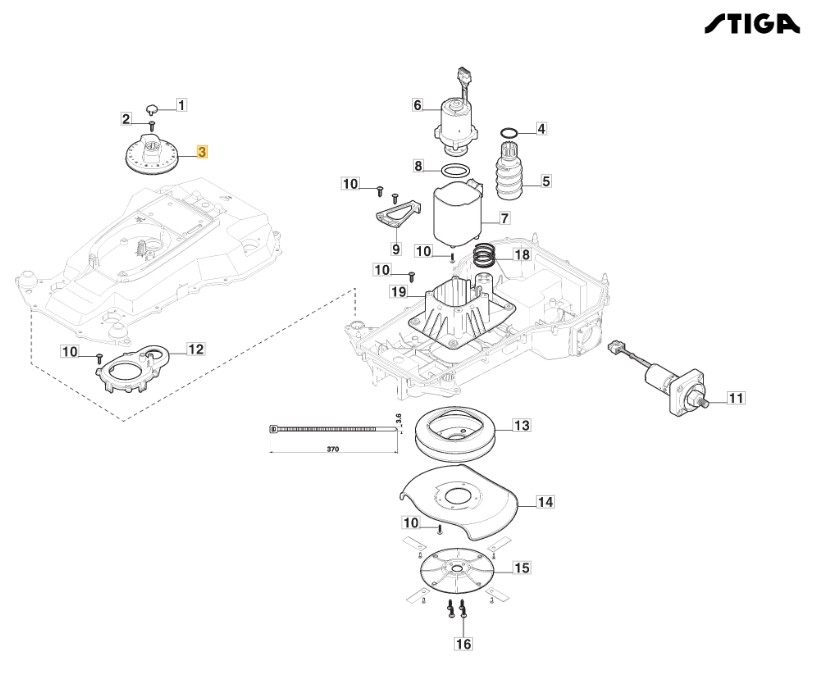 STIGA

1
2
3
6
4
8
5
10
7
9
10
18
10
19
10
12
11
3,6
370
13
14
10
15
16