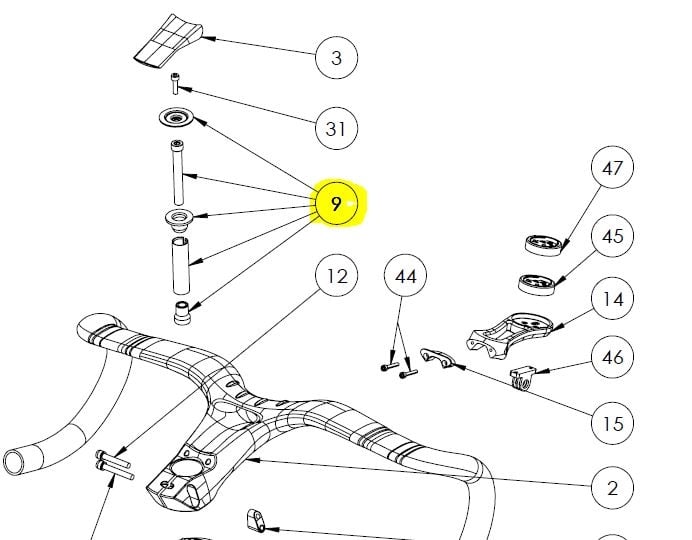 3

31

9

47

45

12

44

14

46

15

2