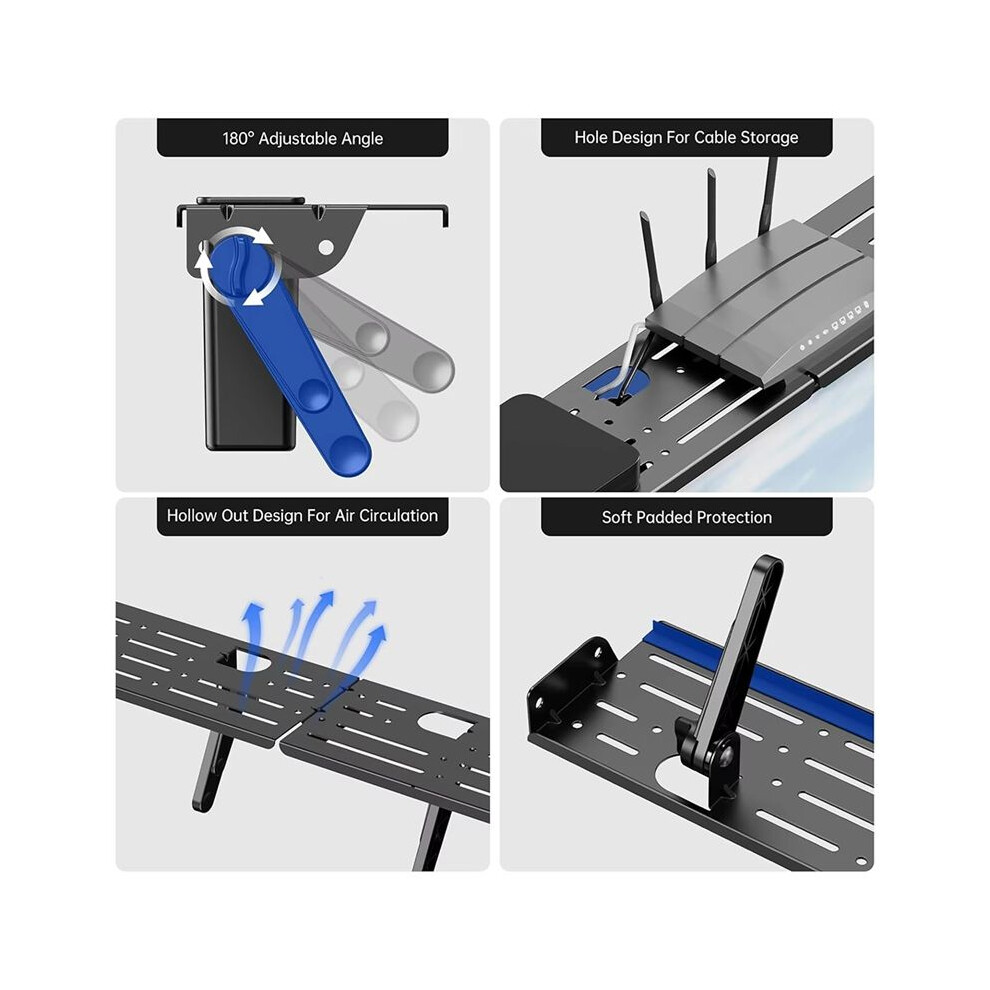 180° Adjustable Angle

Hole Design For Cable Storage

Hollow Out Design For Air Circulation

Soft Padded Protection