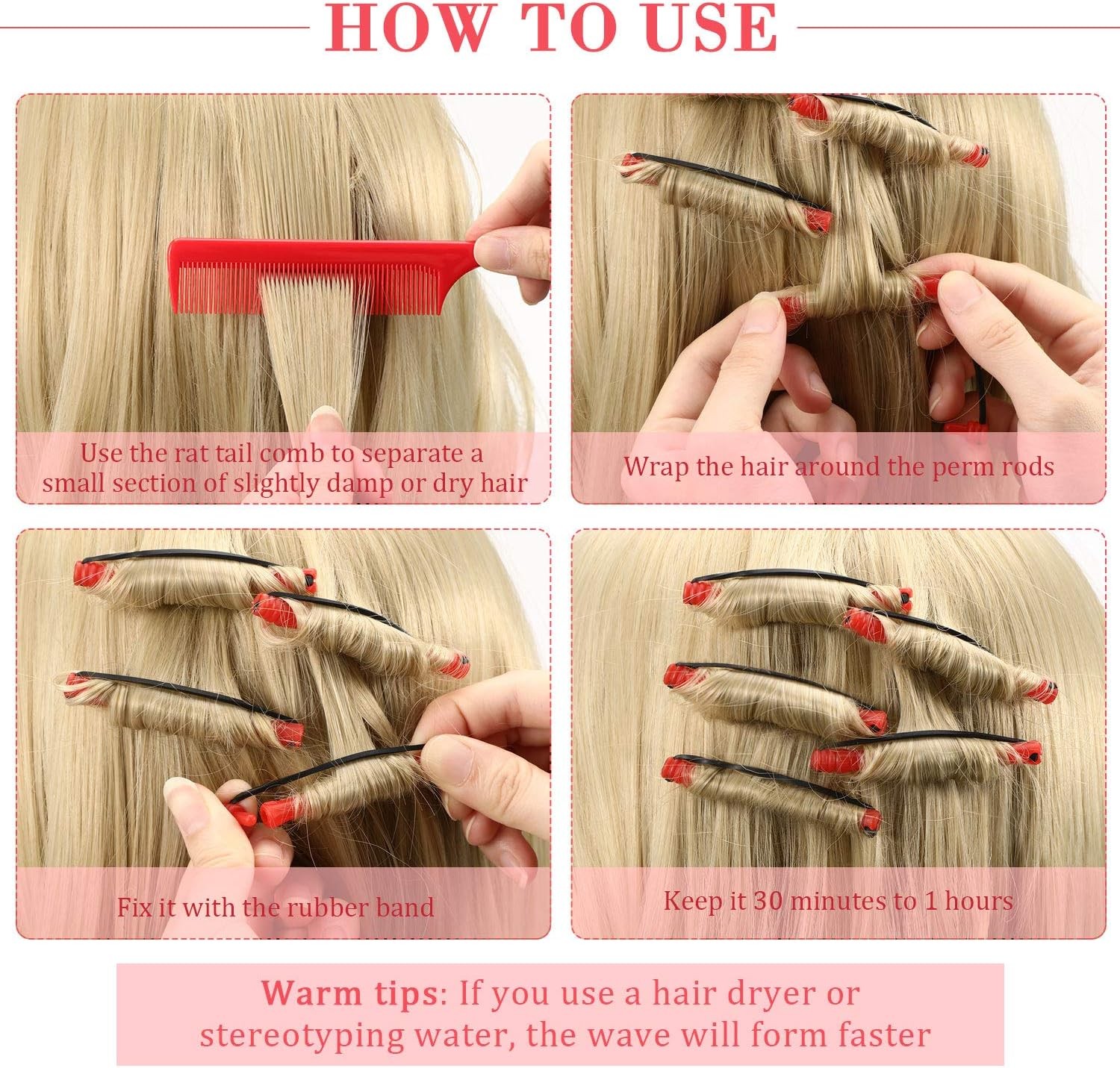 HOW TO USE

Use the rat tail comb to separate a small section of slightly damp or dry hair

Wrap the hair around the perm rods

Fix it with the rubber band

Keep it 30 minutes to 1 hours

Warm tips: If you use a hair dryer or stereotyping water, the wave will form faster