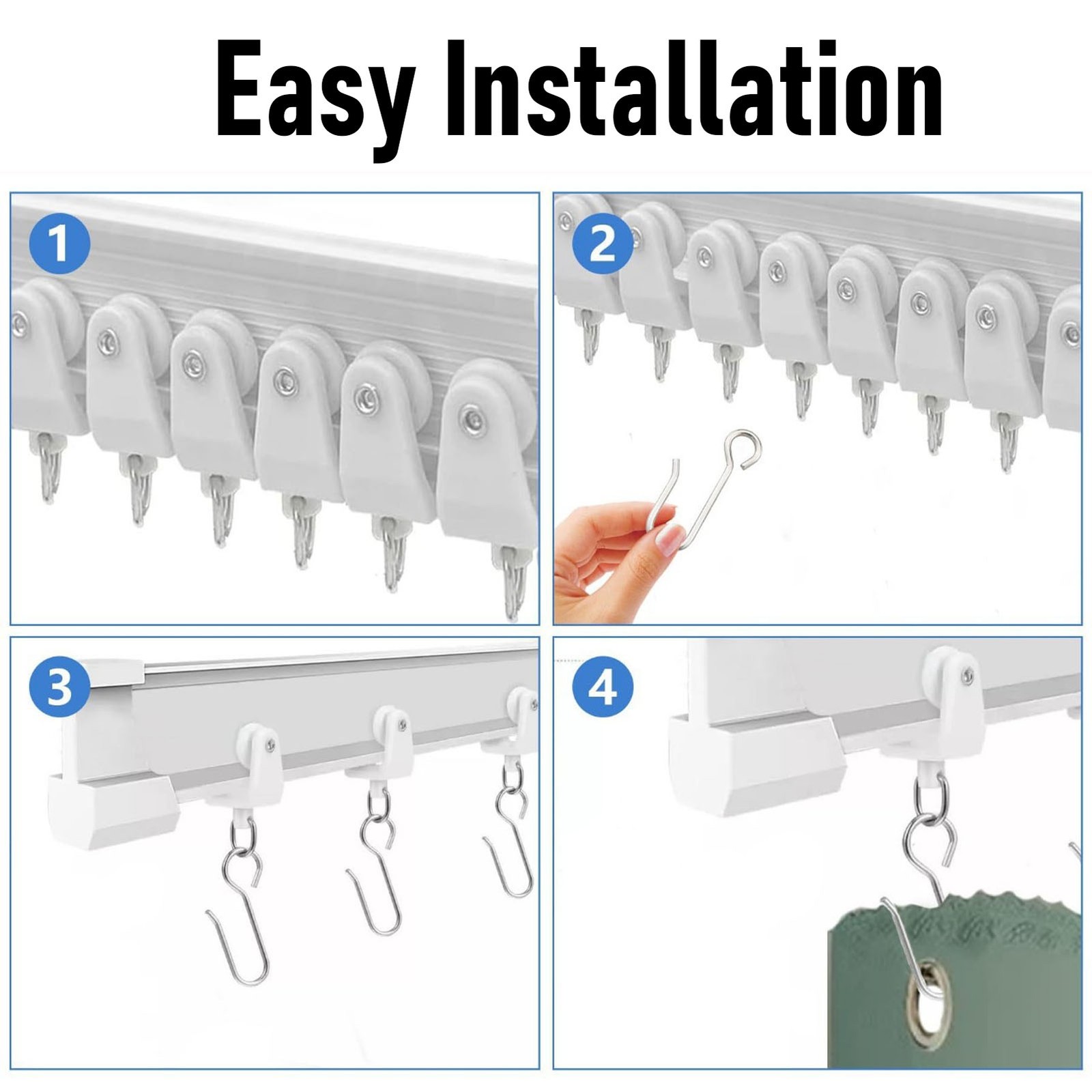 Easy Installation

1

2

3

4