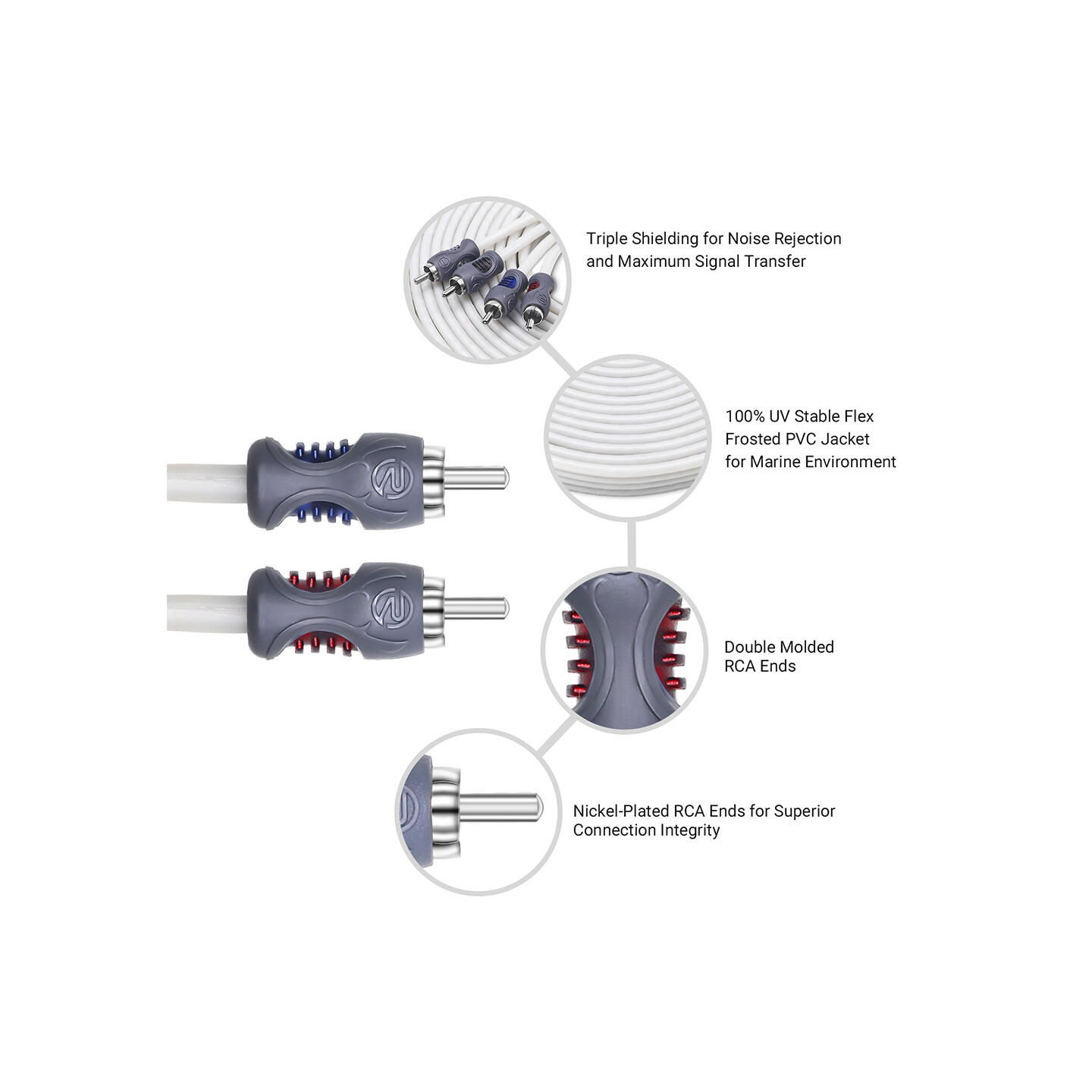 Triple Shielding for Noise Rejection and Maximum Signal Transfer

100% UV Stable Flex Frosted PVC Jacket for Marine Environment

Double Molded RCA Ends

Nickel-Plated RCA Ends for Superior Connection Integrity