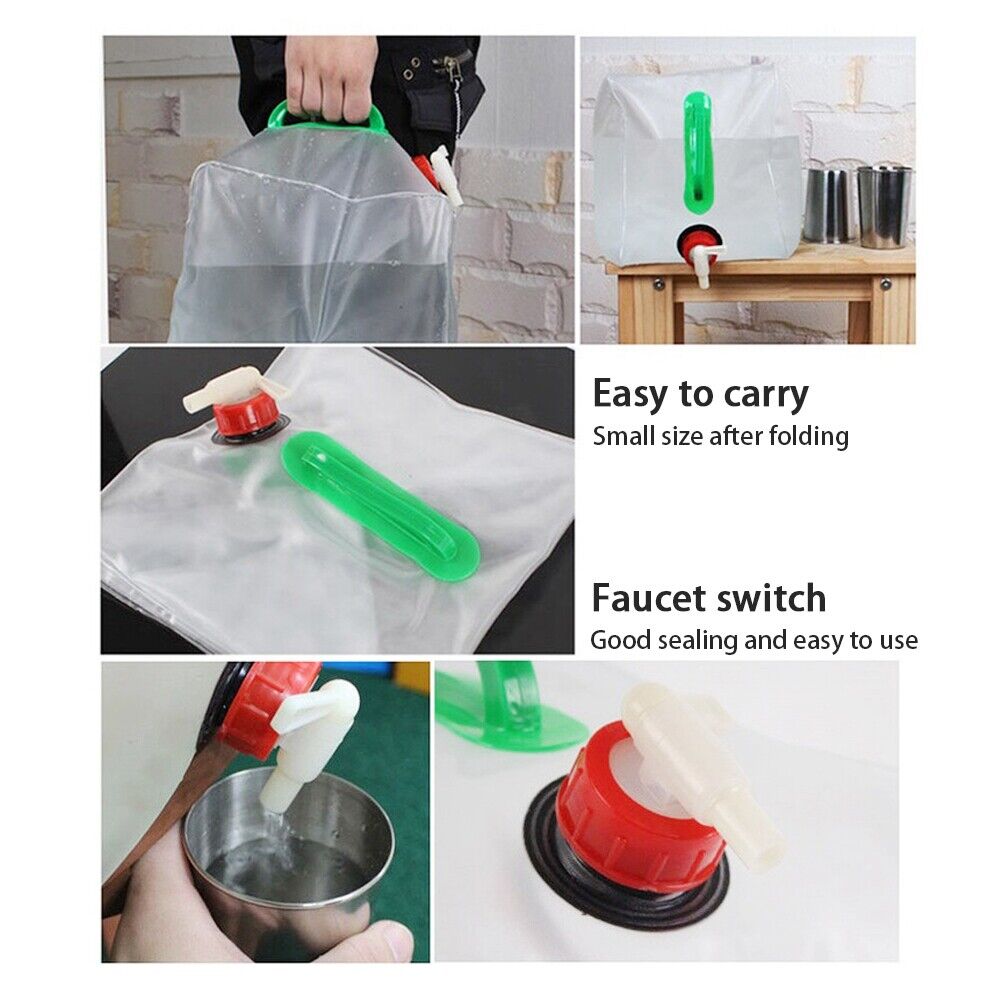 Easy to carry
Small size after folding

Faucet switch
Good sealing and easy to use