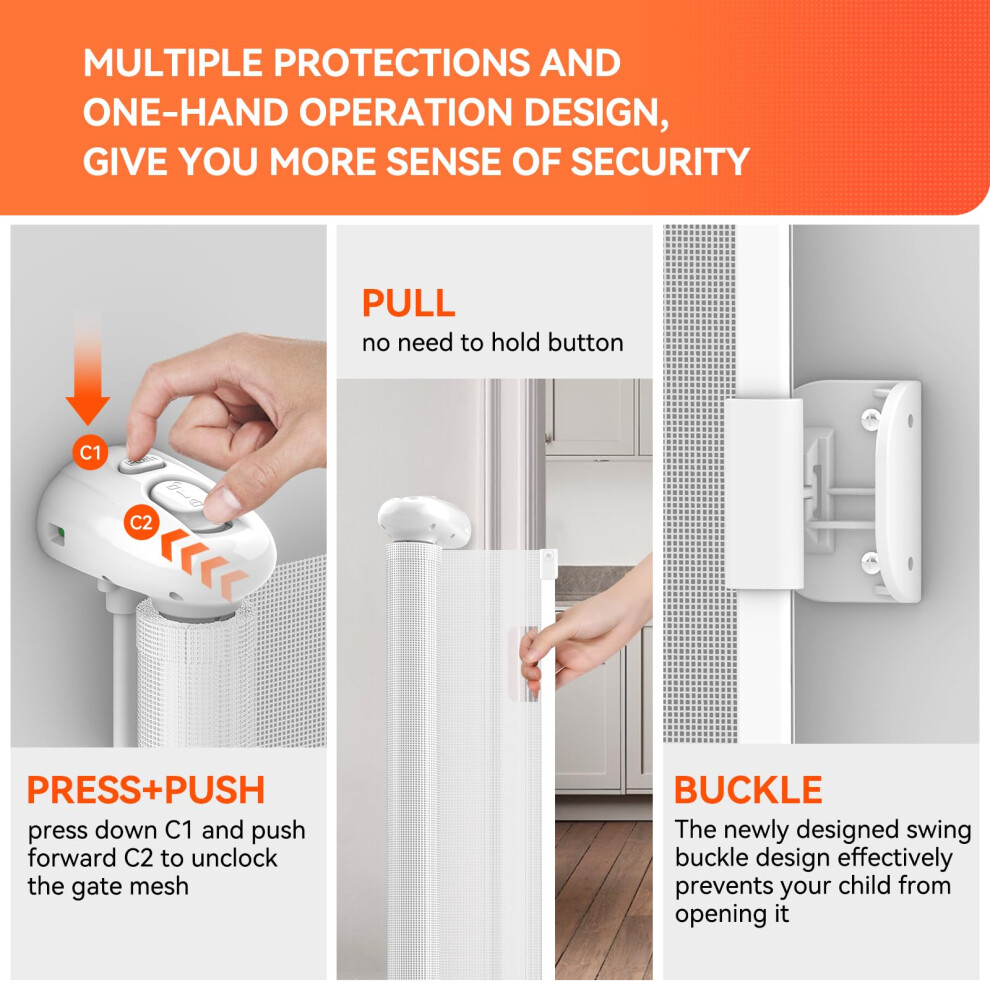 MULTIPLE PROTECTIONS AND ONE-HAND OPERATION DESIGN, GIVE YOU MORE SENSE OF SECURITY

C1

C2

PRESS+PUSH

press down C1 and push forward C2 to unclock the gate mesh

PULL

no need to hold button

BUCKLE

The newly designed swing buckle design effectively prevents your child from opening it