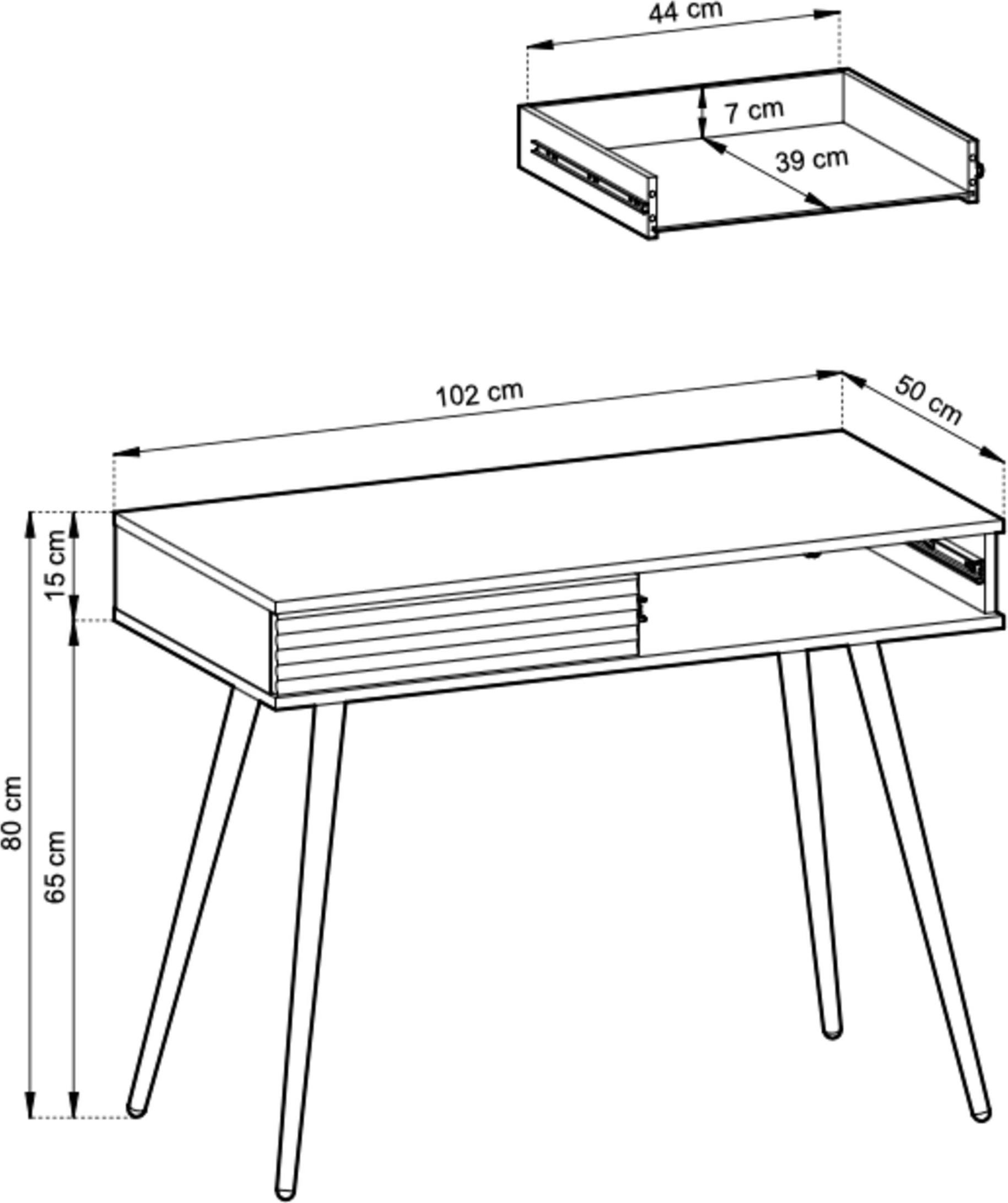 44 cm

7 cm

39 cm

102 cm

50 cm

15 cm

80 cm

65 cm