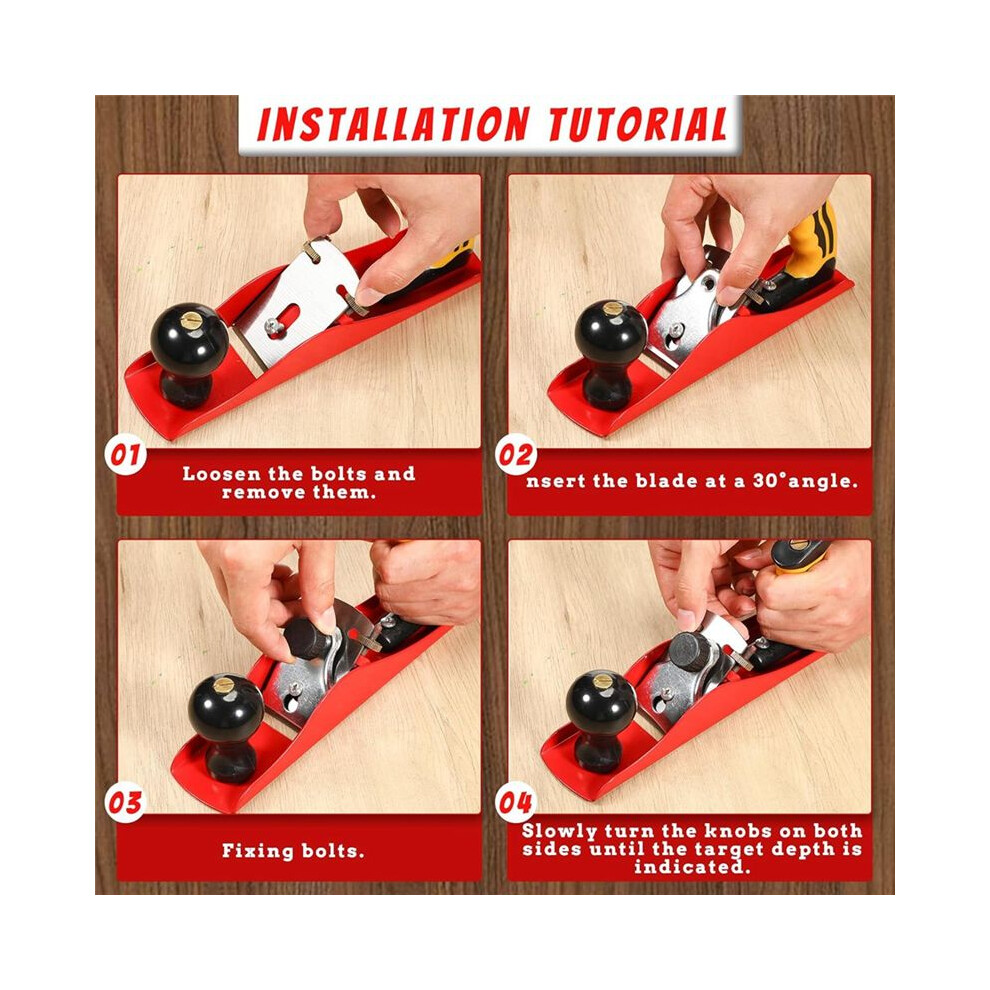 INSTALLATION TUTORIAL

01

Loosen the bolts and remove them.

02

nsert the blade at a 30°angle.

03

Fixing bolts.

04

Slowly turn the knobs on both sides until the target depth is indicated.