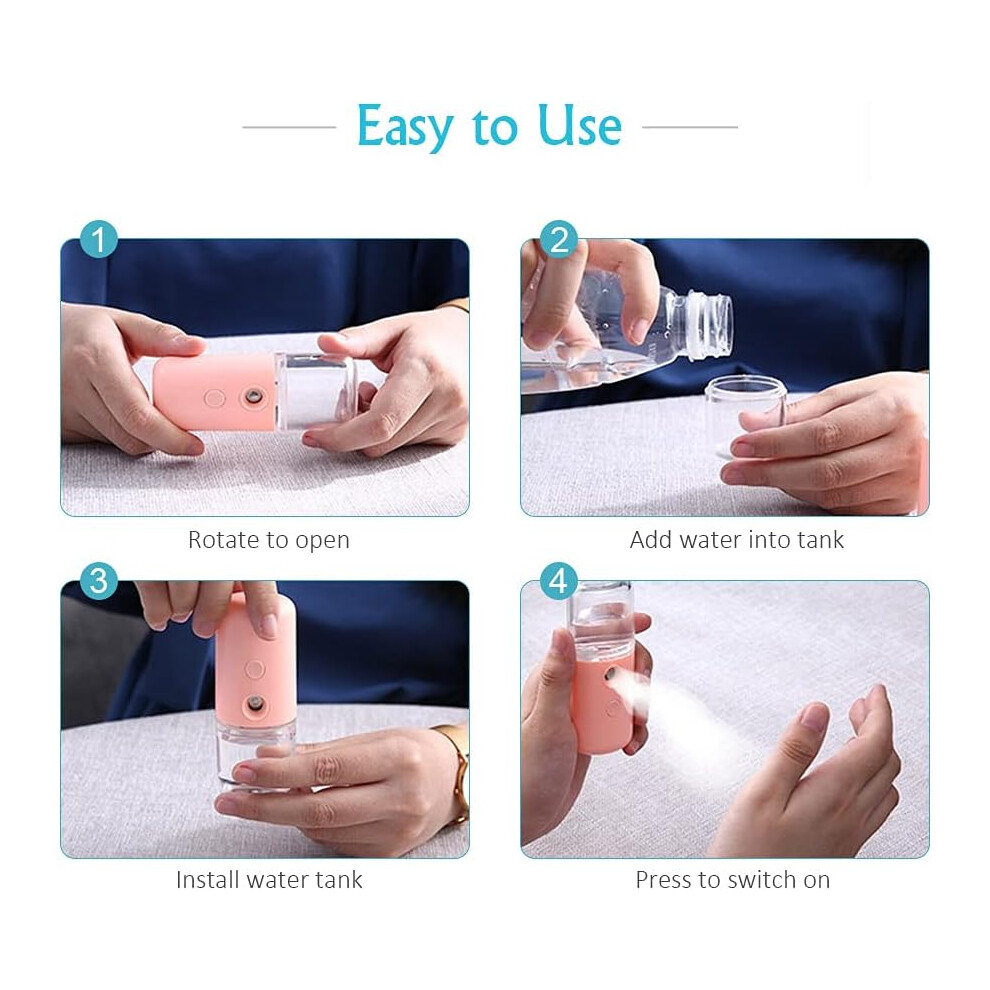 Easy to Use

1
Rotate to open

2
Add water into tank

3
Install water tank

4
Press to switch on