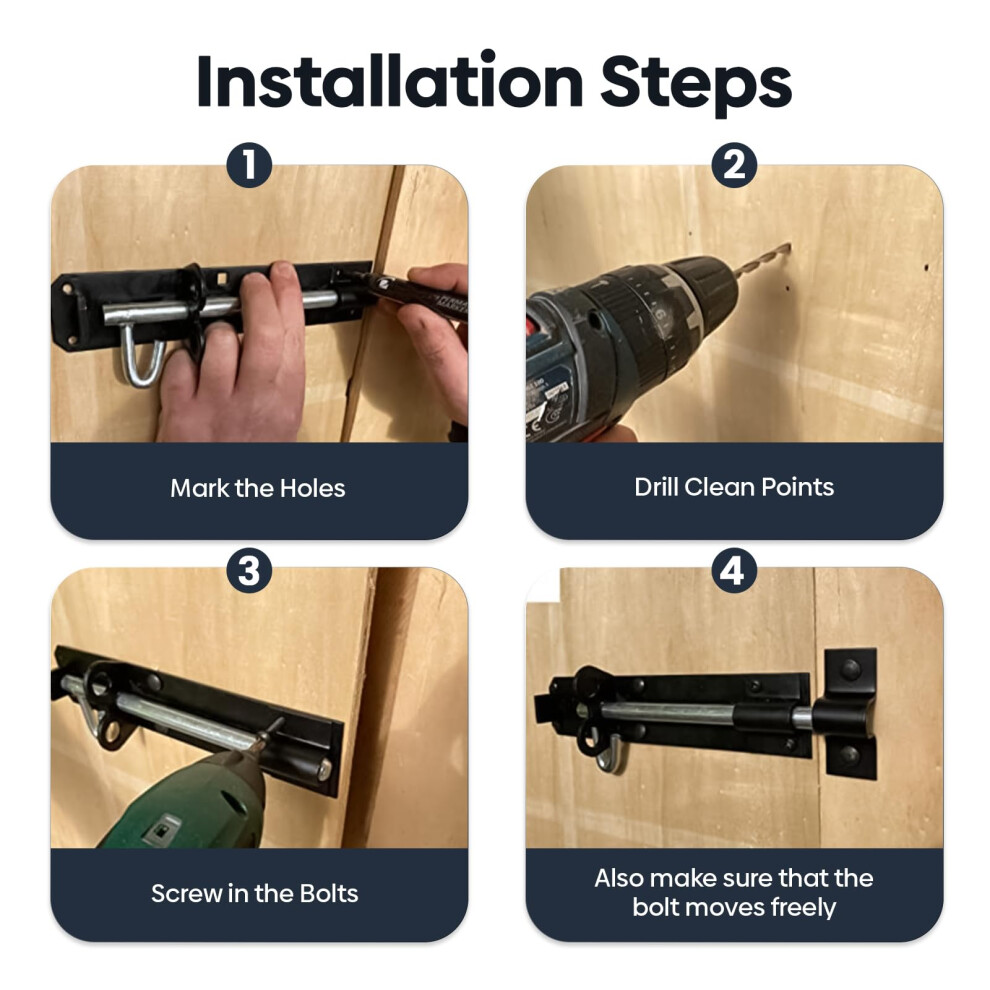 Installation Steps

1

Mark the Holes

2

Drill Clean Points

3

Screw in the Bolts

4

Also make sure that the bolt moves freely