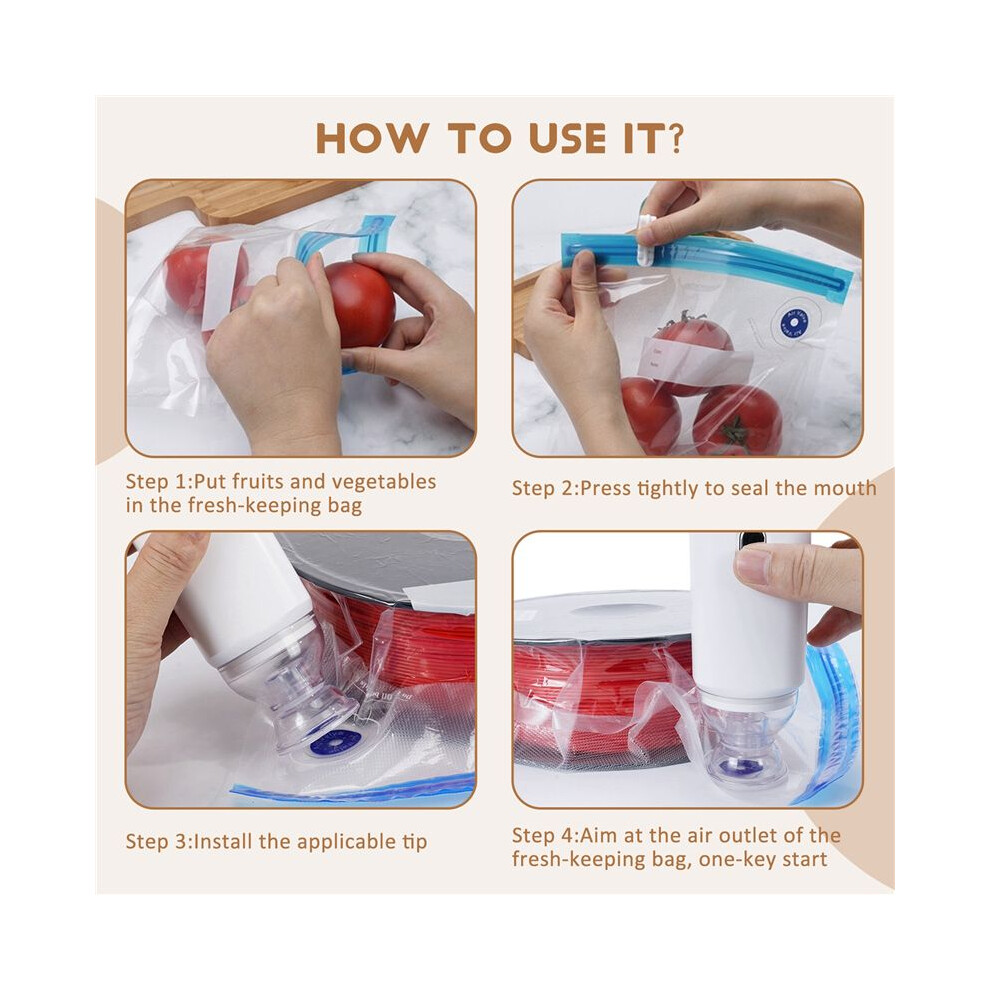 HOW TO USE IT?

Step 1:Put fruits and vegetables in the fresh-keeping bag

Step 2:Press tightly to seal the mouth

Step 3:Install the applicable tip

Step 4:Aim at the air outlet of the fresh-keeping bag, one-key start