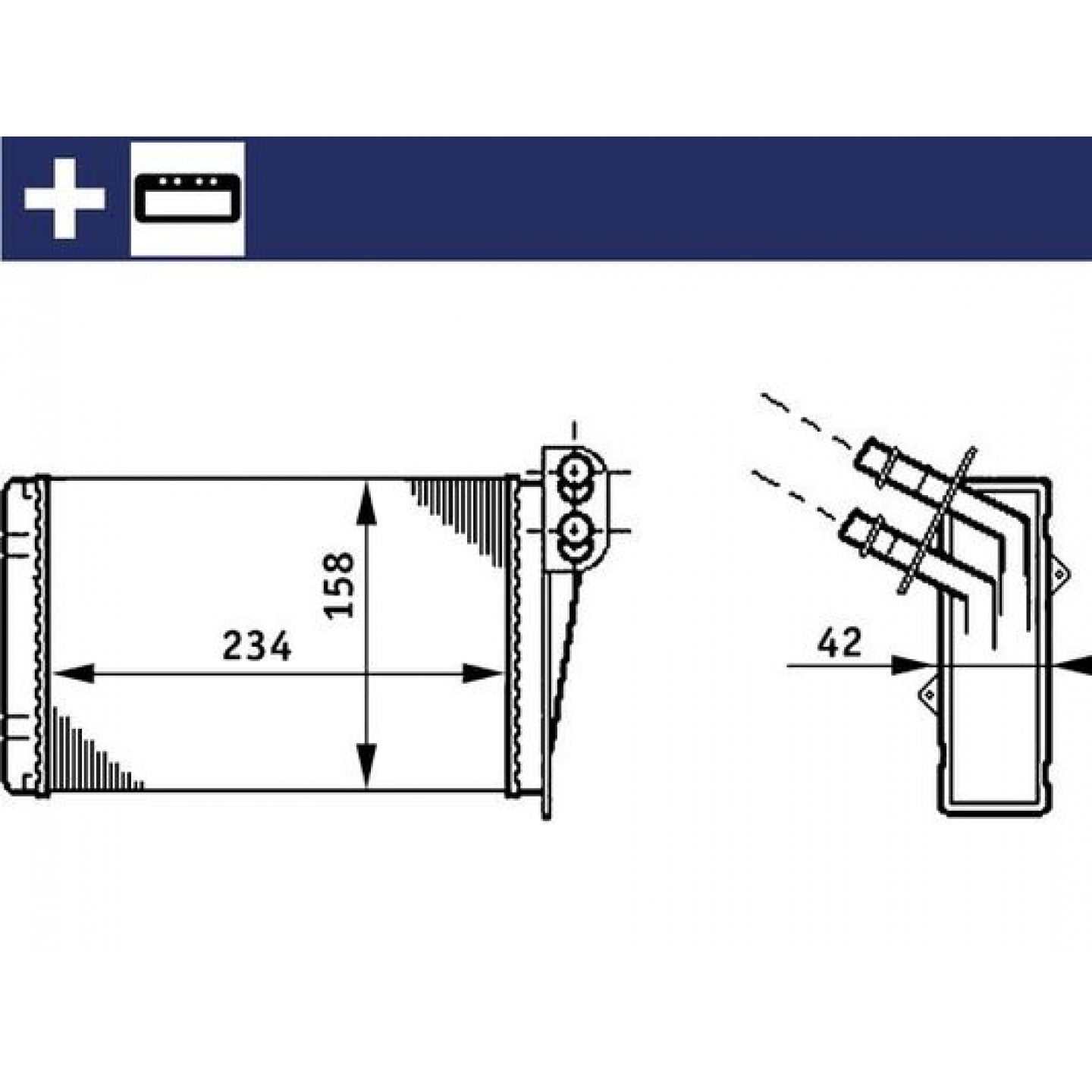 158

234

42