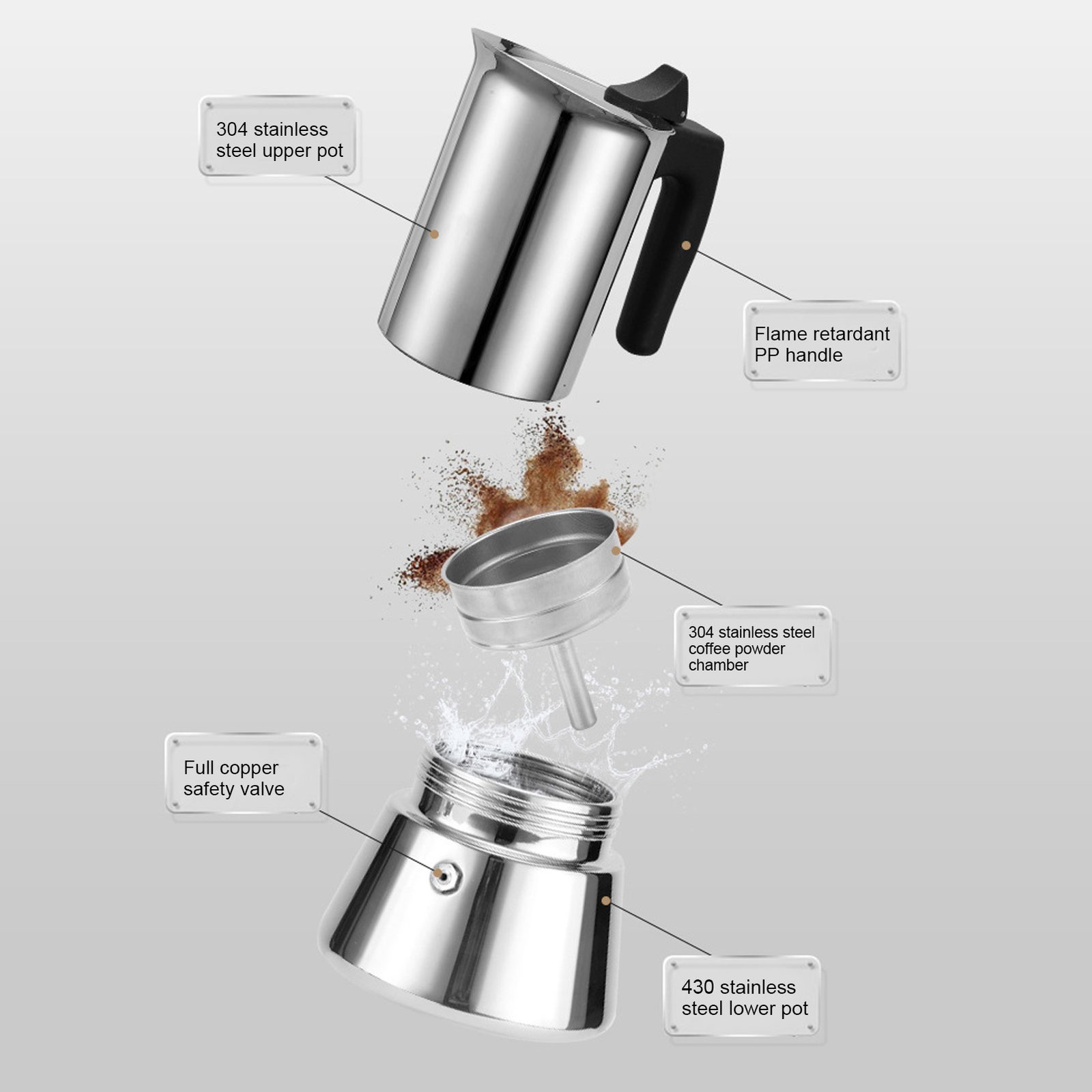 304 stainless steel upper pot

Flame retardant PP handle

304 stainless steel coffee powder chamber

Full copper safety valve

430 stainless steel lower pot