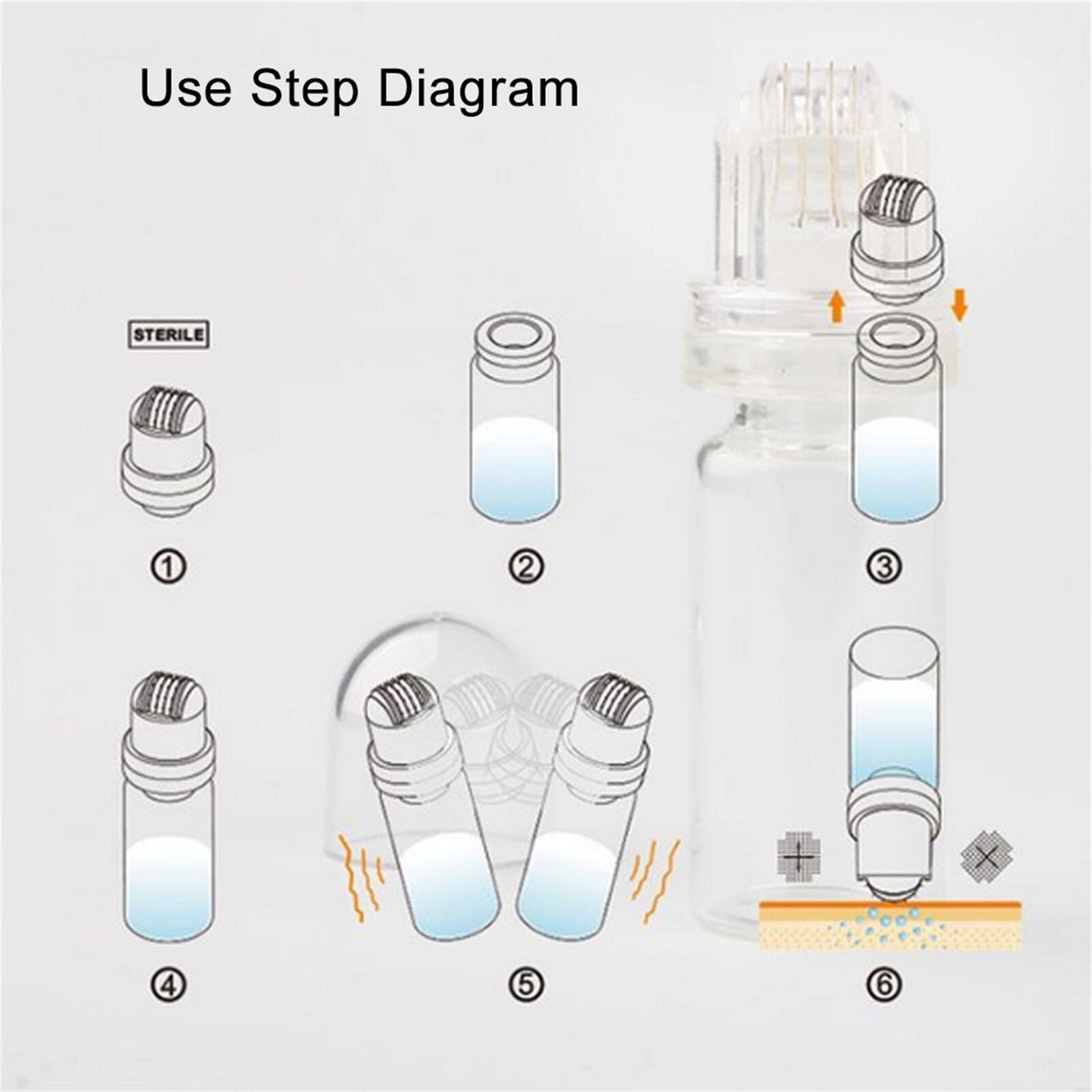 Use Step Diagram

STERILE

①

②

③

④

⑤

⑥