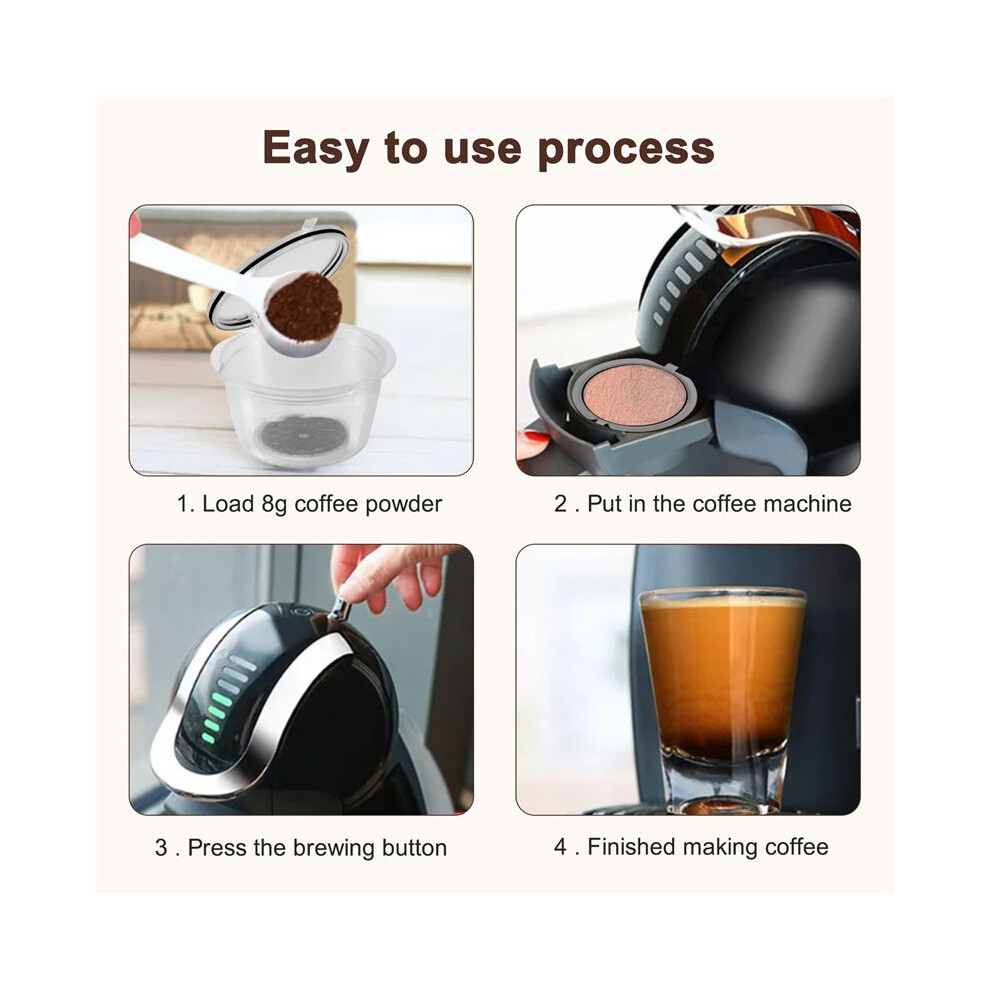 Easy to use process

1. Load 8g coffee powder

2 . Put in the coffee machine

3 . Press the brewing button

4 . Finished making coffee