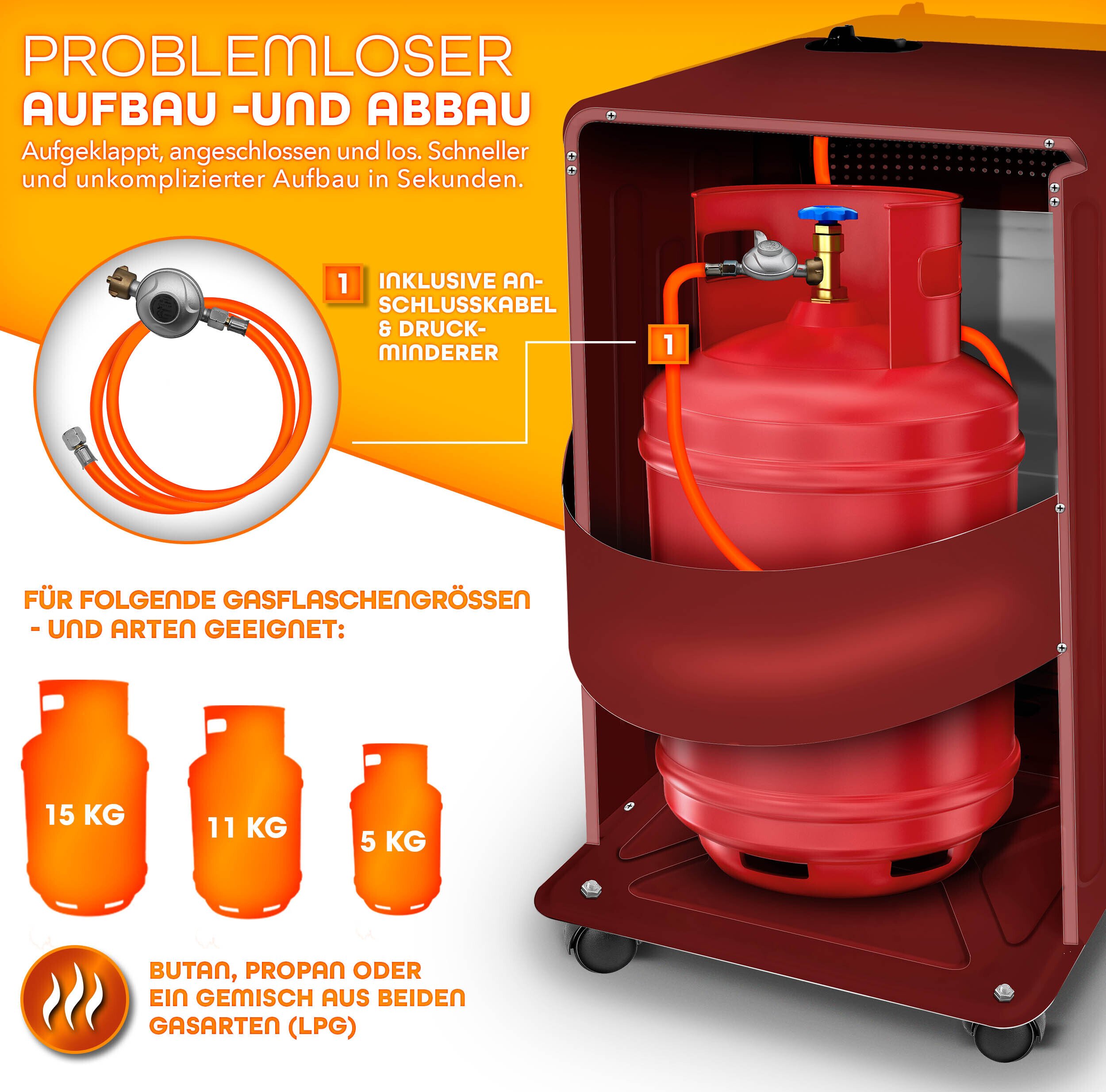 PROBLEMLOSER
AUFBAU -UND ABBAU

Aufgeklappt, angeschlossen und los. Schneller und unkomplizierter Aufbau in Sekunden.

1 INKLUSIVE ANSCHLUSSKABEL & DRUCKMINDERER

1

FÜR FOLGENDE GASFLASCHENGRÖSSEN - UND ARTEN GEEIGNET:

15 KG

11 KG

5 KG

BUTAN, PROPAN ODER EIN GEMISCH AUS BEIDEN GASARTEN (LPG)