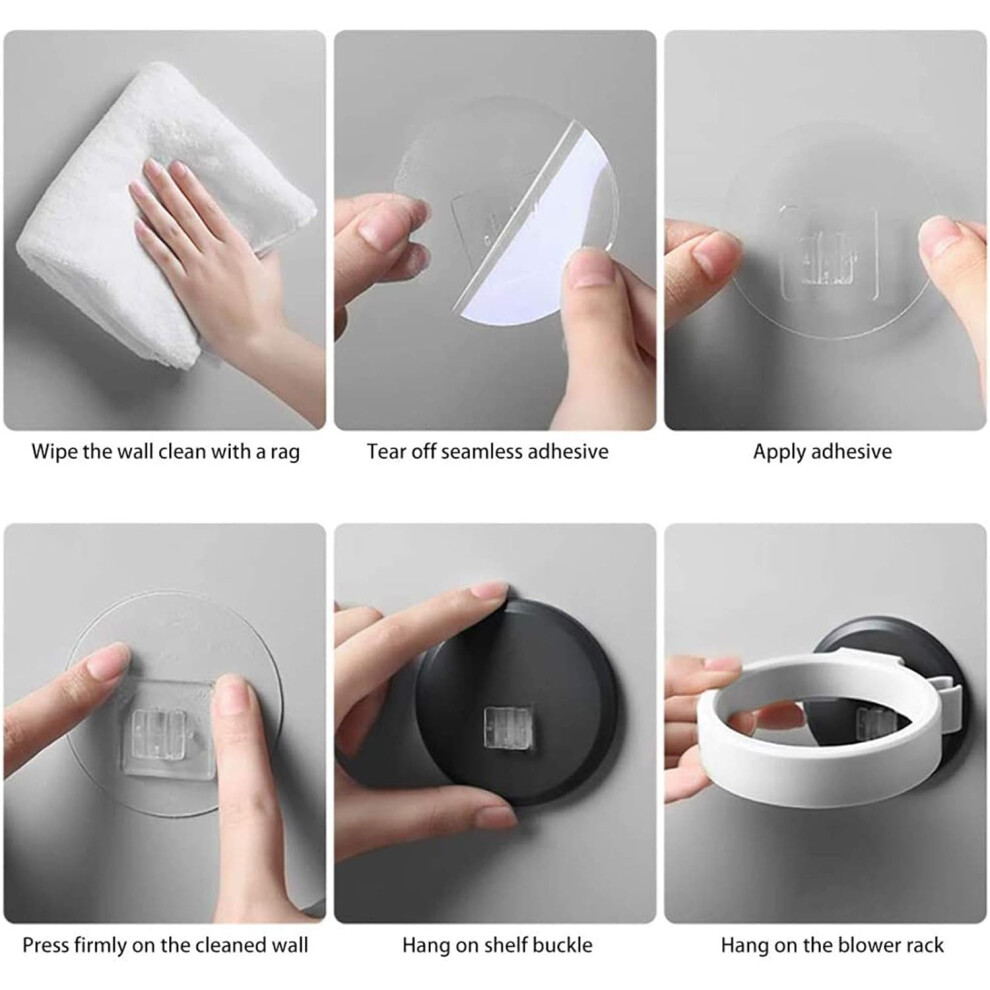 Wipe the wall clean with a rag

Tear off seamless adhesive

Apply adhesive

Press firmly on the cleaned wall

Hang on shelf buckle

Hang on the blower rack