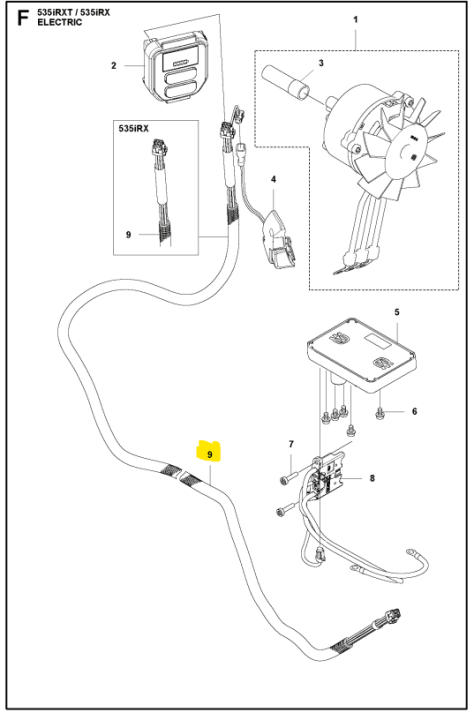 F 535iRXT / 535iRX
ELECTRIC

1
2
3
535iRX
9
4
5
6
7
8
9