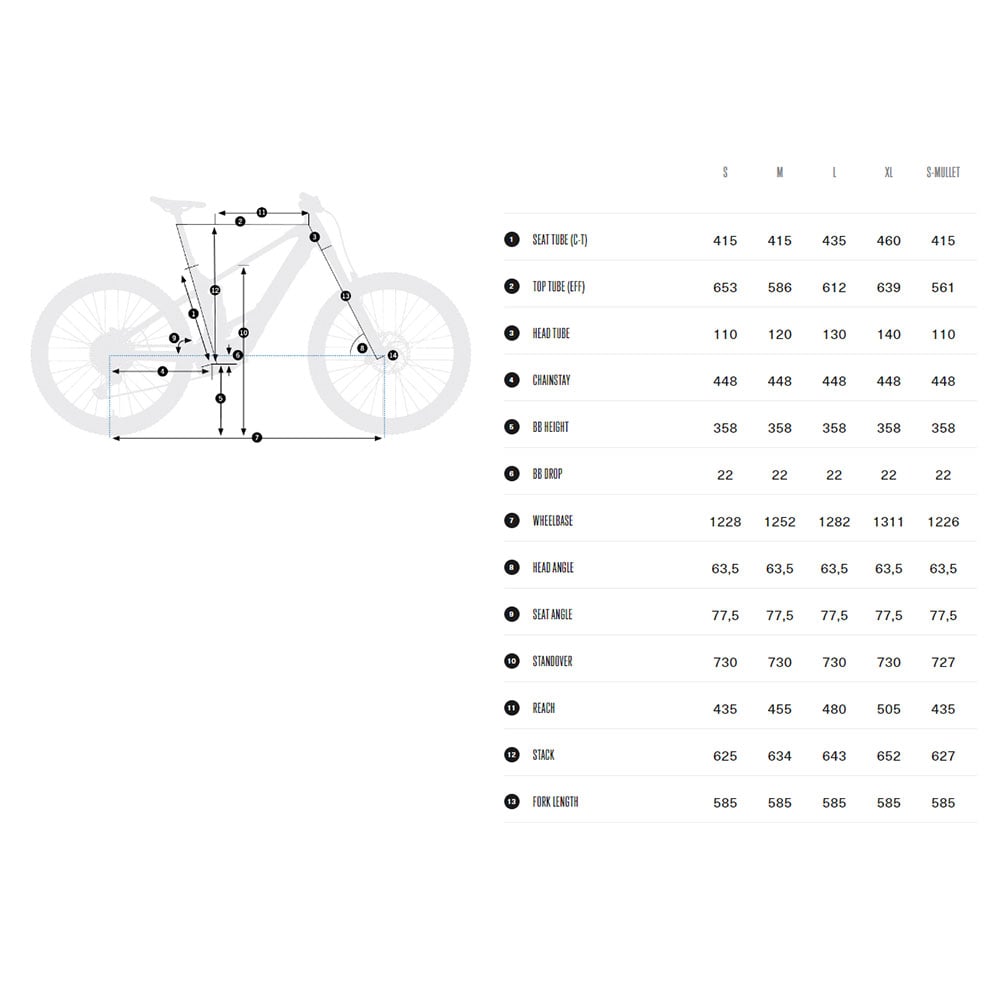 11 2 3 1 12 13 10 9 6 8 14 4 5 7

| | | S | M | L | XL | S-MULLET |
|---|---|---|---|---|---|---|
| 1 | SEAT TUBE (C-T) | 415 | 415 | 435 | 460 | 415 |
| 2 | TOP TUBE (EFF) | 653 | 586 | 612 | 639 | 561 |
| 3 | HEAD TUBE | 110 | 120 | 130 | 140 | 110 |
| 4 | CHAINSTAY | 448 | 448 | 448 | 448 | 448 |
| 5 | BB HEIGHT | 358 | 358 | 358 | 358 | 358 |
| 6 | BB DROP | 22 | 22 | 22 | 22 | 22 |
| 7 | WHEELBASE | 1228 | 1252 | 1282 | 1311 | 1226 |
| 8 | HEAD ANGLE | 63,5 | 63,5 | 63,5 | 63,5 | 63,5 |
| 9 | SEAT ANGLE | 77,5 | 77,5 | 77,5 | 77,5 | 77,5 |
| 10 | STANDOVER | 730 | 730 | 730 | 730 | 727 |
| 11 | REACH | 435 | 455 | 480 | 505 | 435 |
| 12 | STACK | 625 | 634 | 643 | 652 | 627 |
| 13 | FORK LENGTH | 585 | 585 | 585 | 585 | 585 |