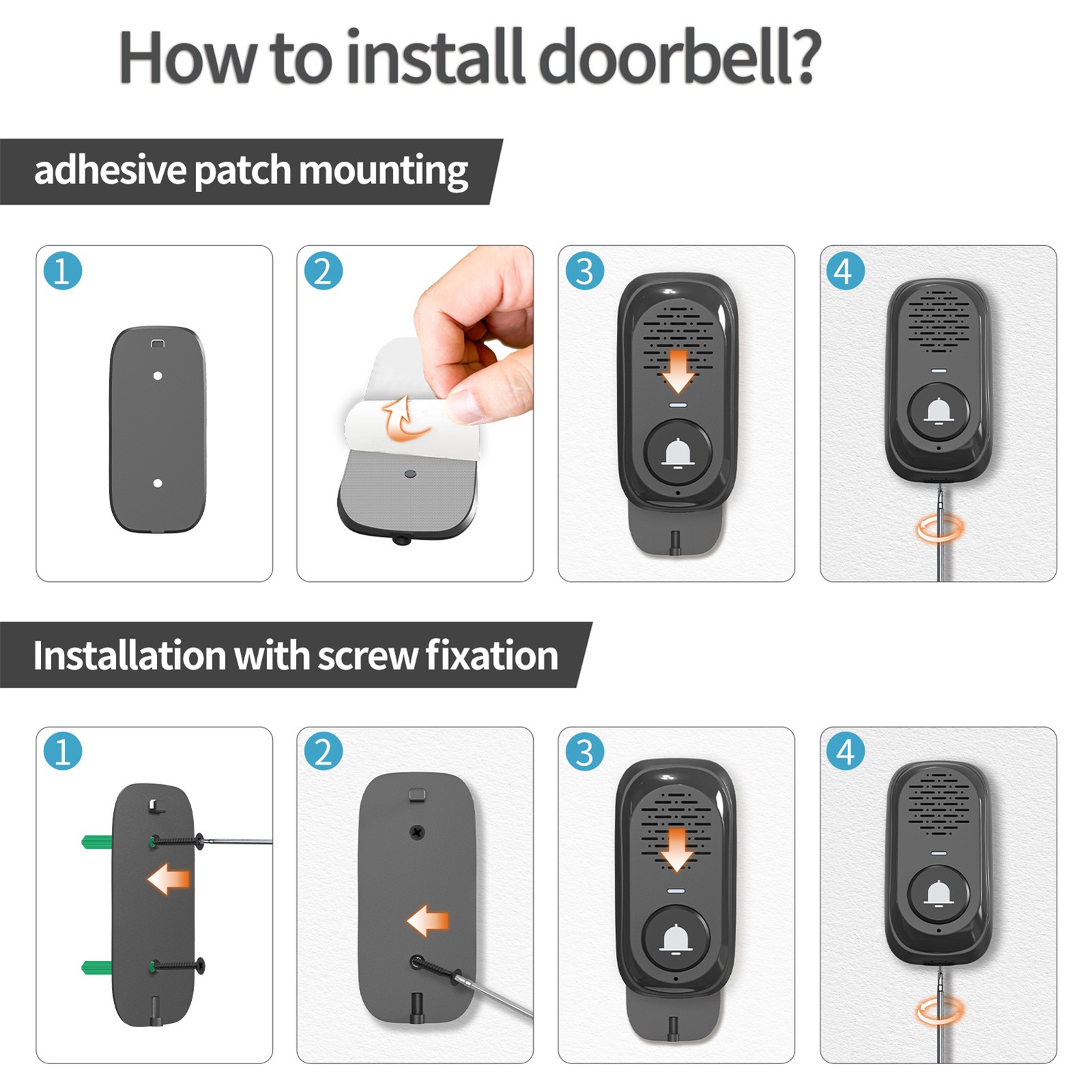 How to install doorbell?

adhesive patch mounting

1

2

3

4

Installation with screw fixation

1

2

3

4