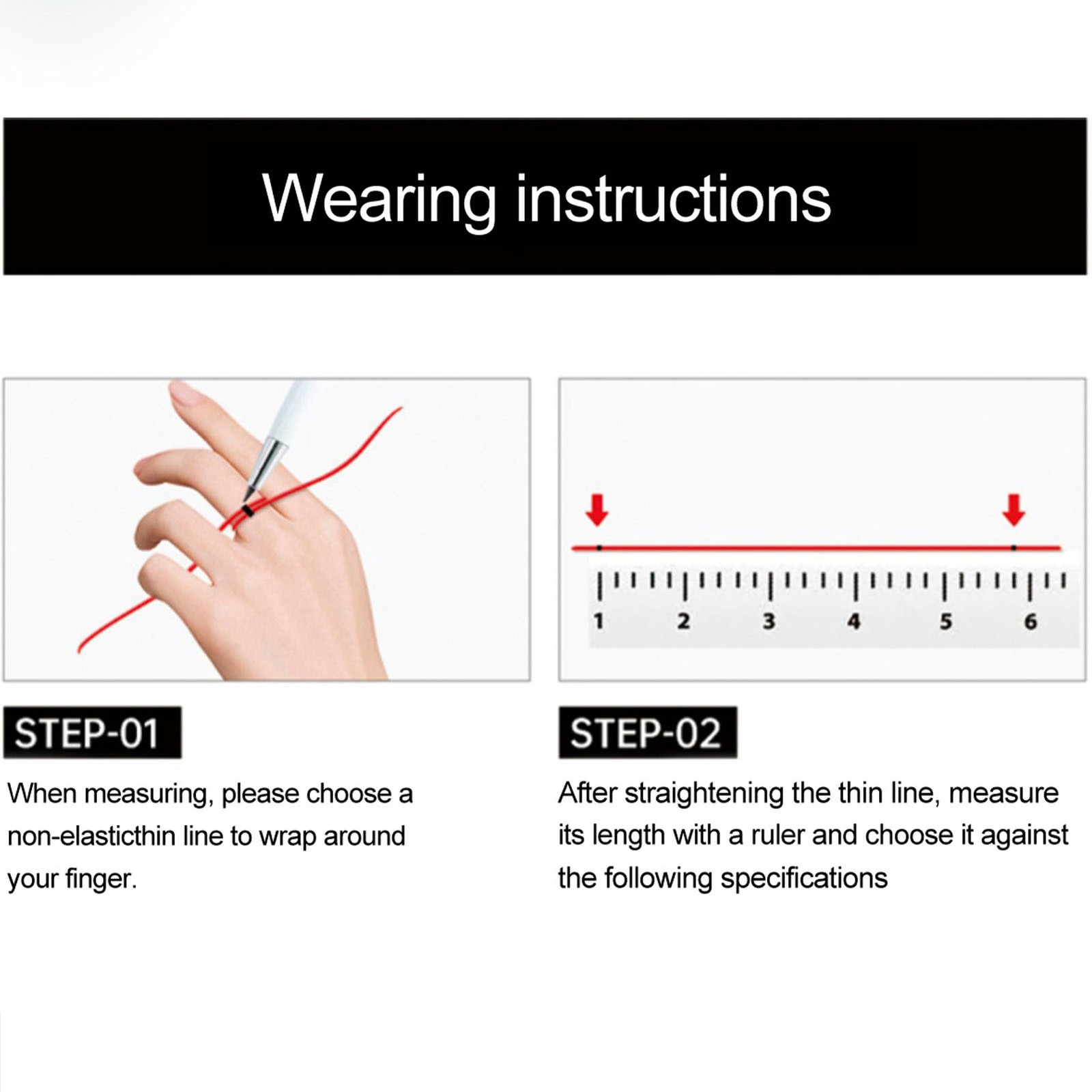 Wearing instructions

1 2 3 4 5 6

STEP-01

When measuring, please choose a non-elasticthin line to wrap around your finger.

STEP-02

After straightening the thin line, measure its length with a ruler and choose it against the following specifications