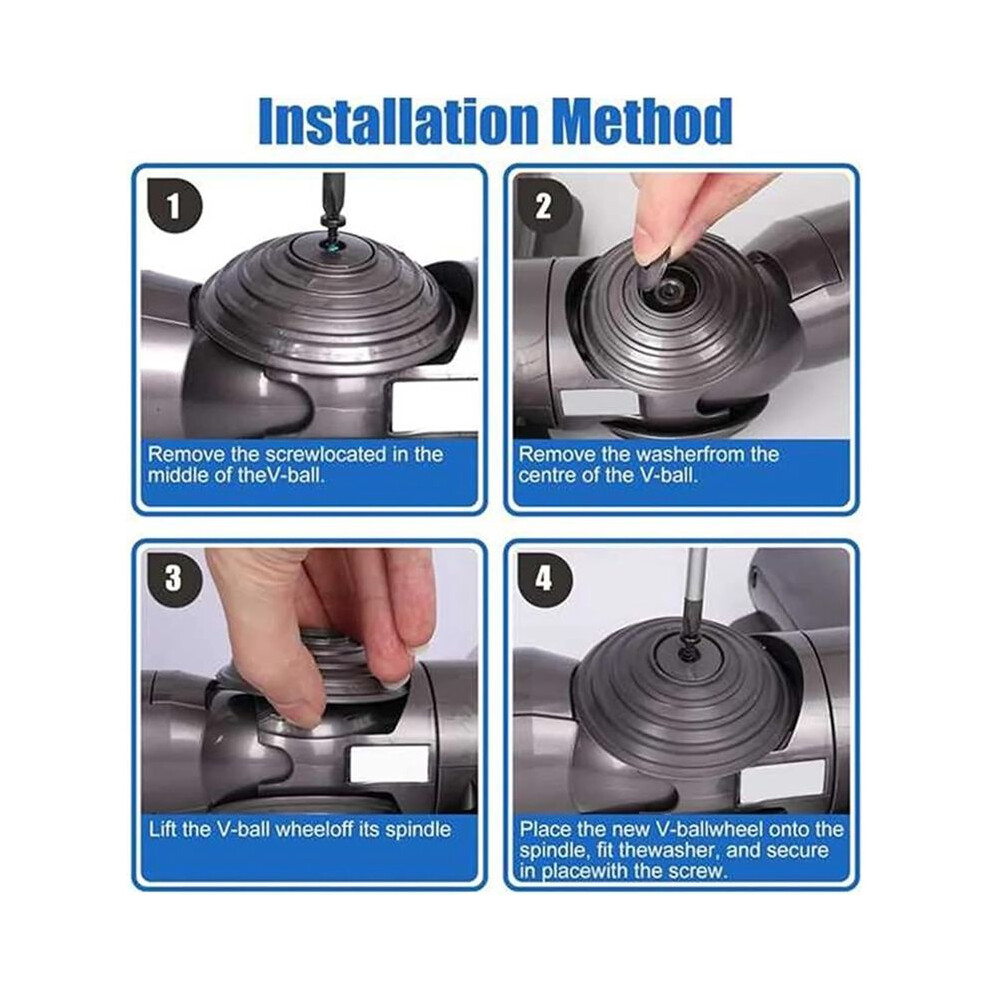 Installation Method

1

Remove the screwlocated in the middle of theV-ball.

2

Remove the washerfrom the centre of the V-ball.

3

Lift the V-ball wheeloff its spindle

4

Place the new V-ballwheel onto the spindle, fit thewasher, and secure in placewith the screw.